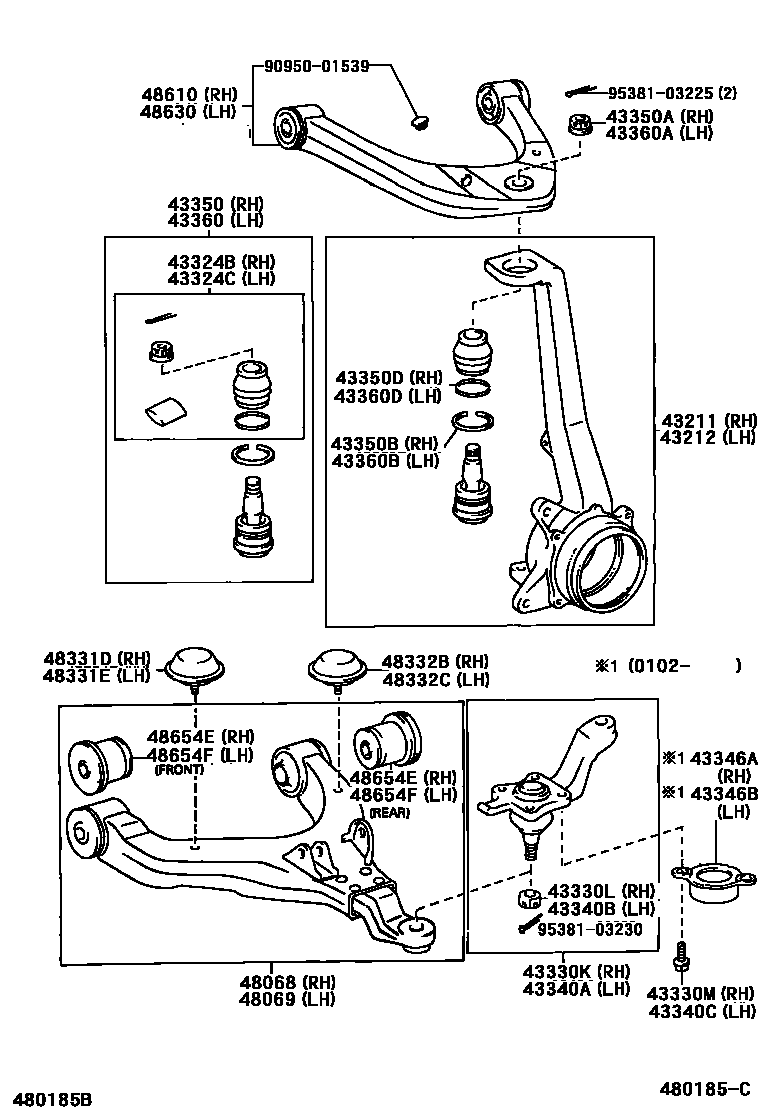 90950-01539
48610 (RH)
48630 (LH)
95381-03225 (2)
43350A (RH)
43360A (LH)
43350 (RH)
43360 (LH)
43324B (RH)
43324C (LH)
43350D (RH)
43360D (LH)
43350B (RH)
43360B (LH)
43211 (RH)
43212 (LH)
48331D (RH)
48331E (LH)
48332B (RH)
48332C (LH)
※1 (0102- )
48654E (RH)
48654F (LH)
(FRONT)
48654E (RH)
48654F (LH)
(REAR)
※1 43346A
(RH)
※1 43346B
(LH)
43330L (RH)
43340B (LH)
95381-03230
48068 (RH)
48069 (LH)
43330K (RH)
43340A (LH)
43330M (RH)
43340C (LH)
480185B
480185-C