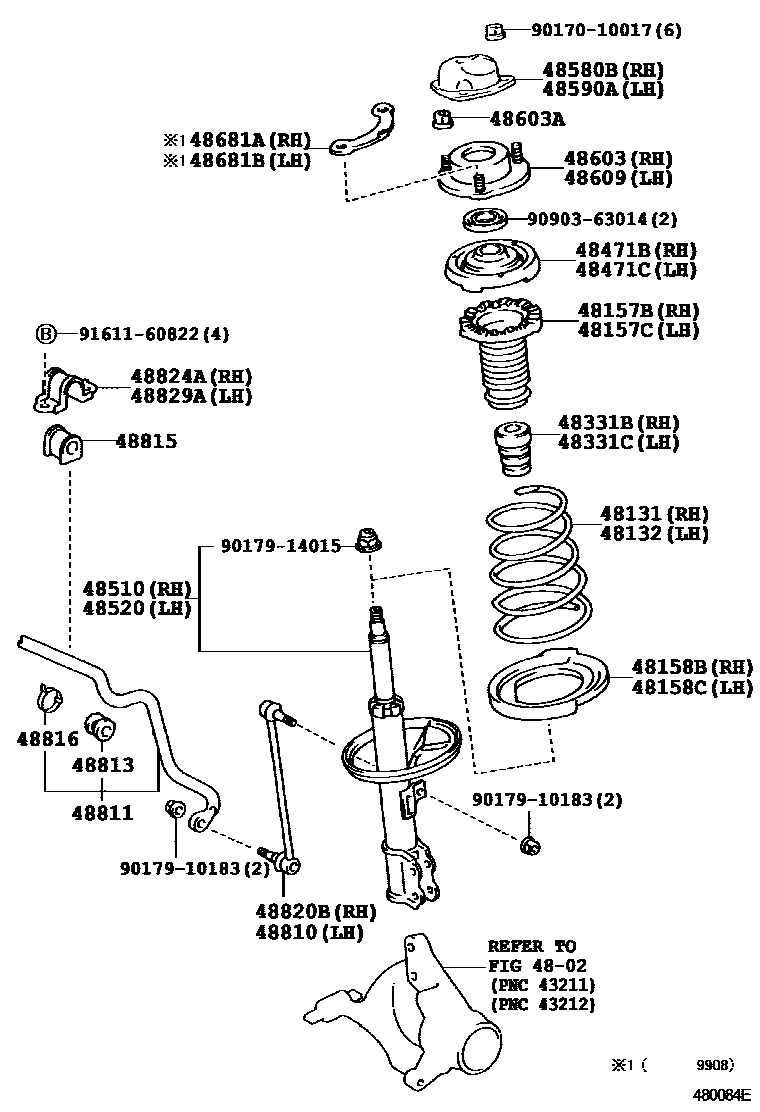 90170-10017 (6)

48580B (RH)
48590A (LH)

48603A

※1 48681A (RH)
※1 48681B (LH)

48603 (RH)
48609 (LH)

90903-63014 (2)

48471B (RH)
48471C (LH)

48157B (RH)
48157C (LH)

B 91611-60822 (4)

48824A (RH)
48829A (LH)

48815

48331B (RH)
48331C (LH)

48131 (RH)
48132 (LH)

90179-14015

48510 (RH)
48520 (LH)

48158B (RH)
48158C (LH)

48816

48813

48811

90179-10183 (2)

90179-10183 (2)

48820B (RH)
48810 (LH)

REFER TO
FIG 48-02
(PNC 43211)
(PNC 43212)

※1 ( 9908)

480084E