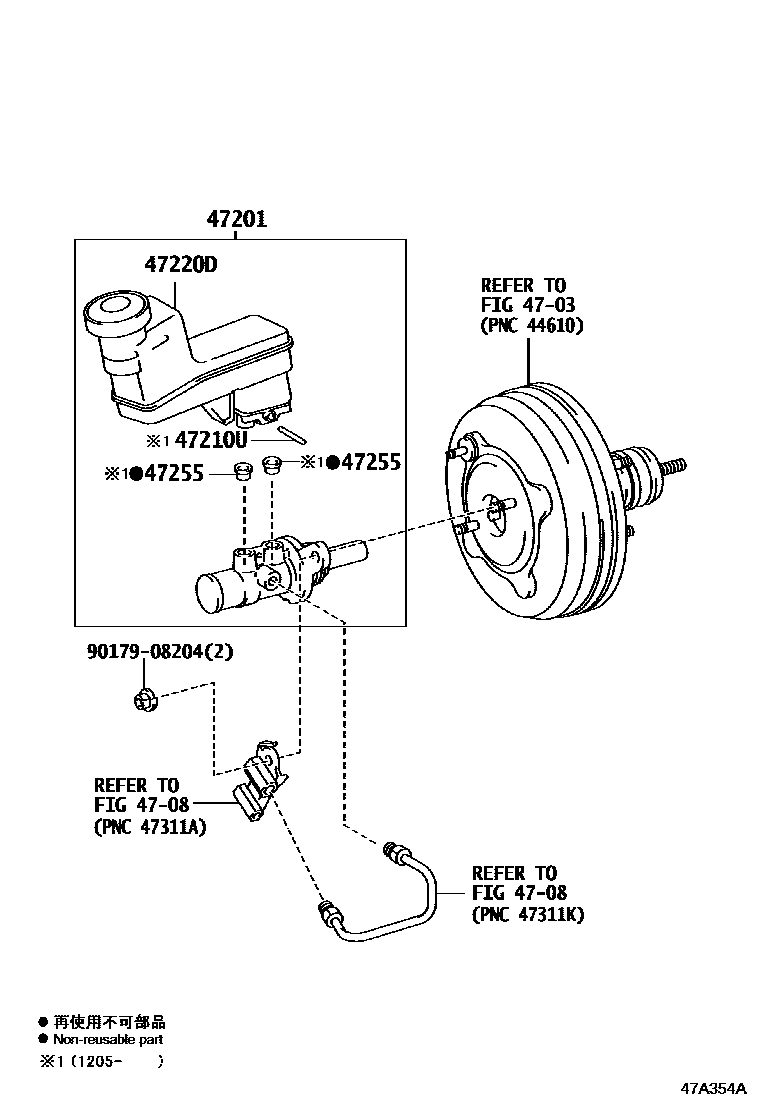 47201

47220D

REFER TO
FIG 47-03
(PNC 44610)

※1 47210U

※1●47255

※1●47255

90179-08204(2)

REFER TO
FIG 47-08
(PNC 47311A)

REFER TO
FIG 47-08
(PNC 47311K)

● 再使用不可部品
● Non-reusable part
※1 (1205- )

47A354A