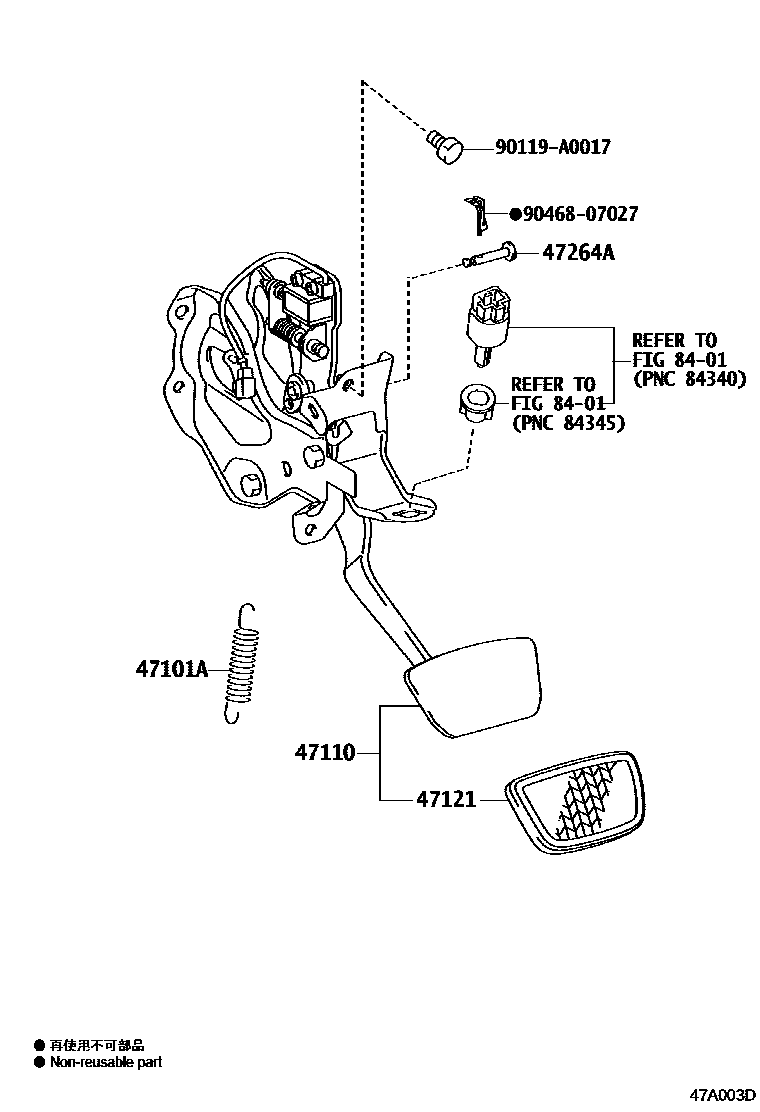 90119-A0017

●90468-07027

47264A

REFER TO
FIG 84-01
(PNC 84340)

REFER TO
FIG 84-01
(PNC 84345)

47101A

47110

47121

● 再使用不可部品
● Non-reusable part

47A003D