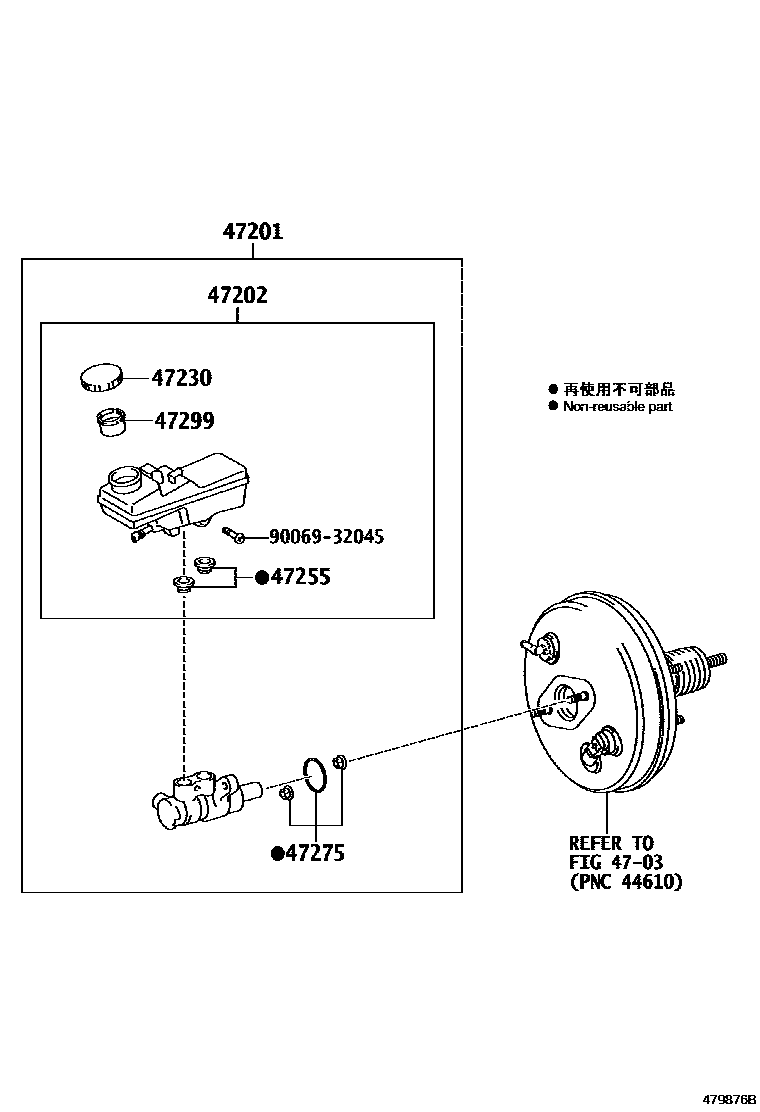 47201

47202

47230

47299

90069-32045

●47255

● 再使用不可部品
● Non-reusable part

●47275

REFER TO
FIG 47-03
(PNC 44610)

479876B