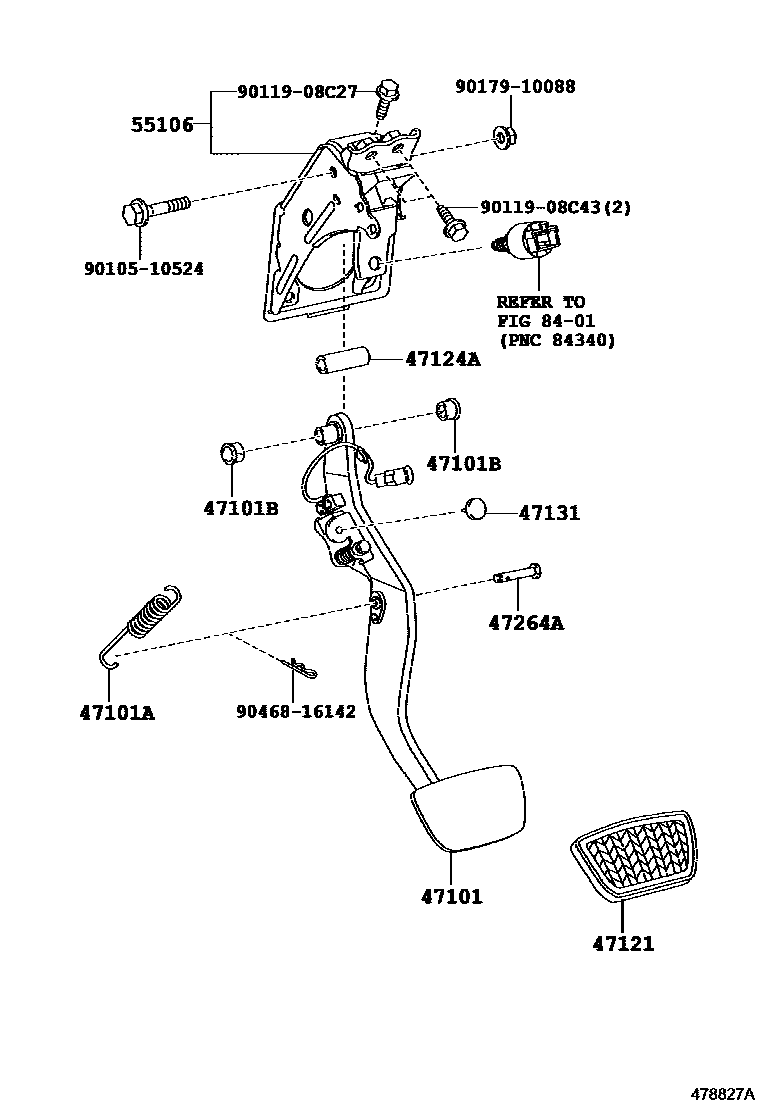 90119-08C27
90179-10088
55106
90119-08C43(2)
90105-10524
REFER TO
FIG 84-01
(PNC 84340)
47124A
47101B
47101B
47131
47264A
47101A
90468-16142
47101
47121
478827A