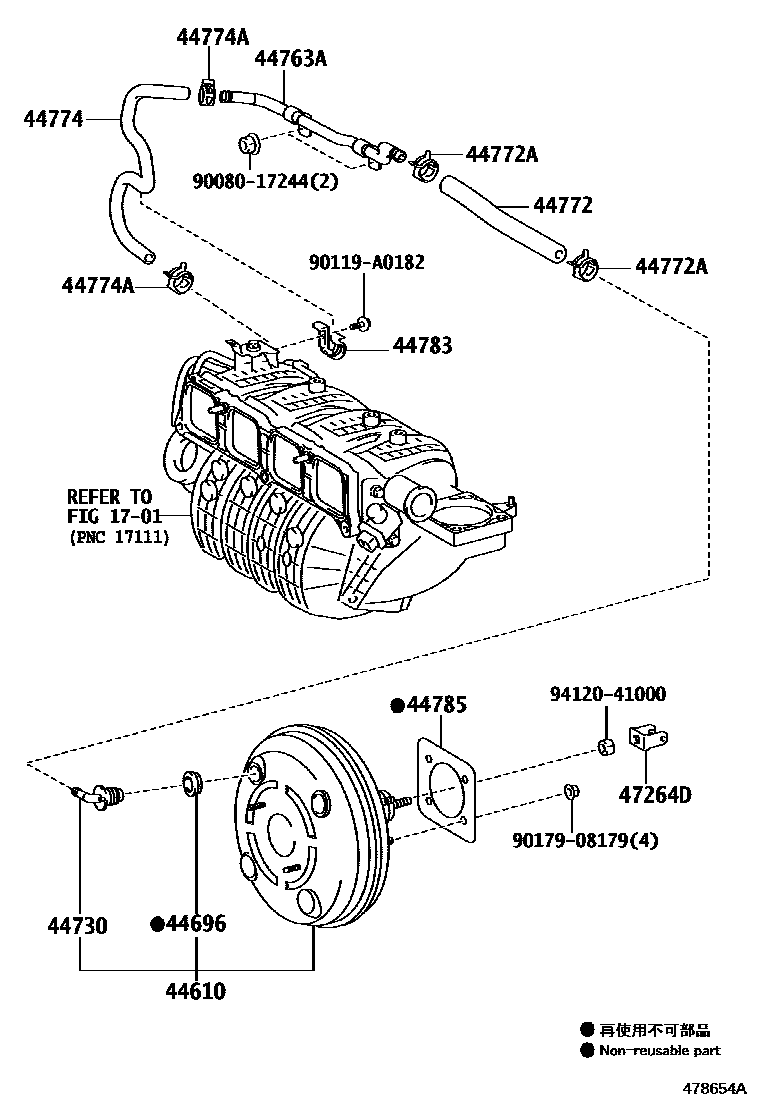 44774A
44763A
44774
90080-17244(2)
44772A
44772
90119-A0182
44772A
44774A
44783
REFER TO
FIG 17-01
(PNC 17111)
●44785
94120-41000
47264D
90179-08179(4)
44730
●44696
44610
● 再使用不可部品
● Non-reusable part
478654A