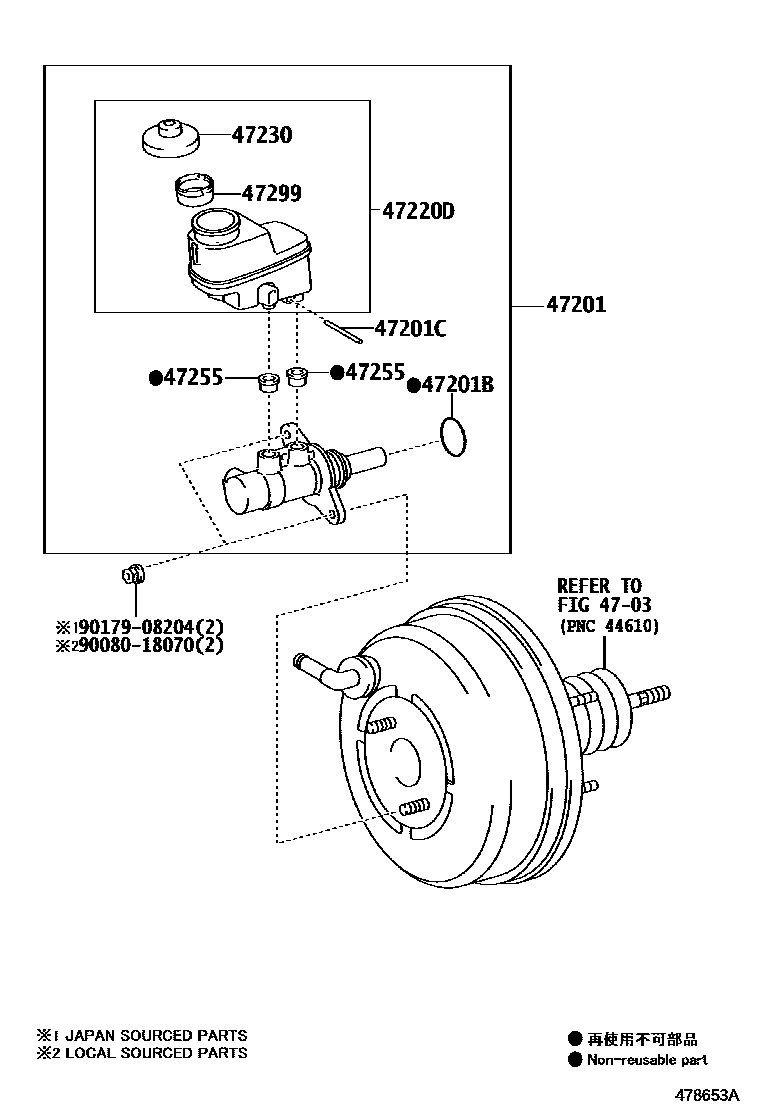 47230

47299

47220D

47201

47201C

●47255

●47255

●47201B

※1 90179-08204(2)
※2 90080-18070(2)

REFER TO
FIG 47-03
(PNC 44610)

※1 JAPAN SOURCED PARTS
※2 LOCAL SOURCED PARTS

● 再使用不可部品
● Non-reusable part

478653A