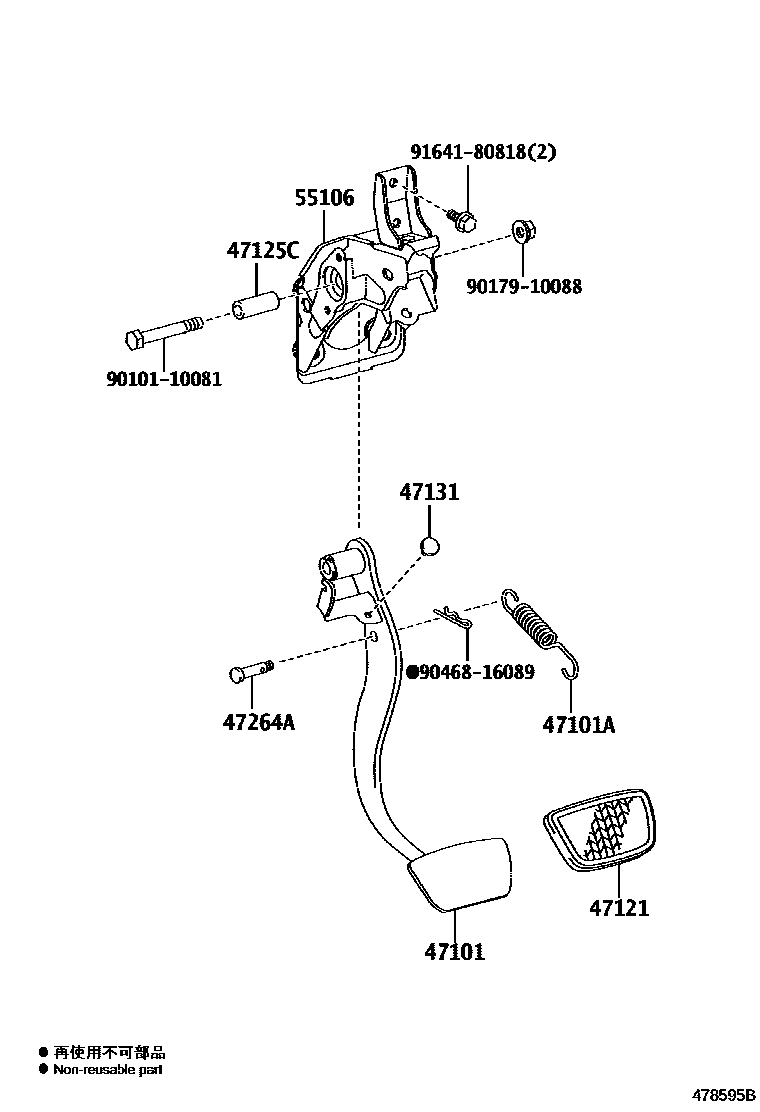 91641-80818(2)

55106

47125C

90179-10088

90101-10081

47131

●90468-16089

47264A

47101A

47121

47101

● 再使用不可部品
● Non-reusable part

478595B