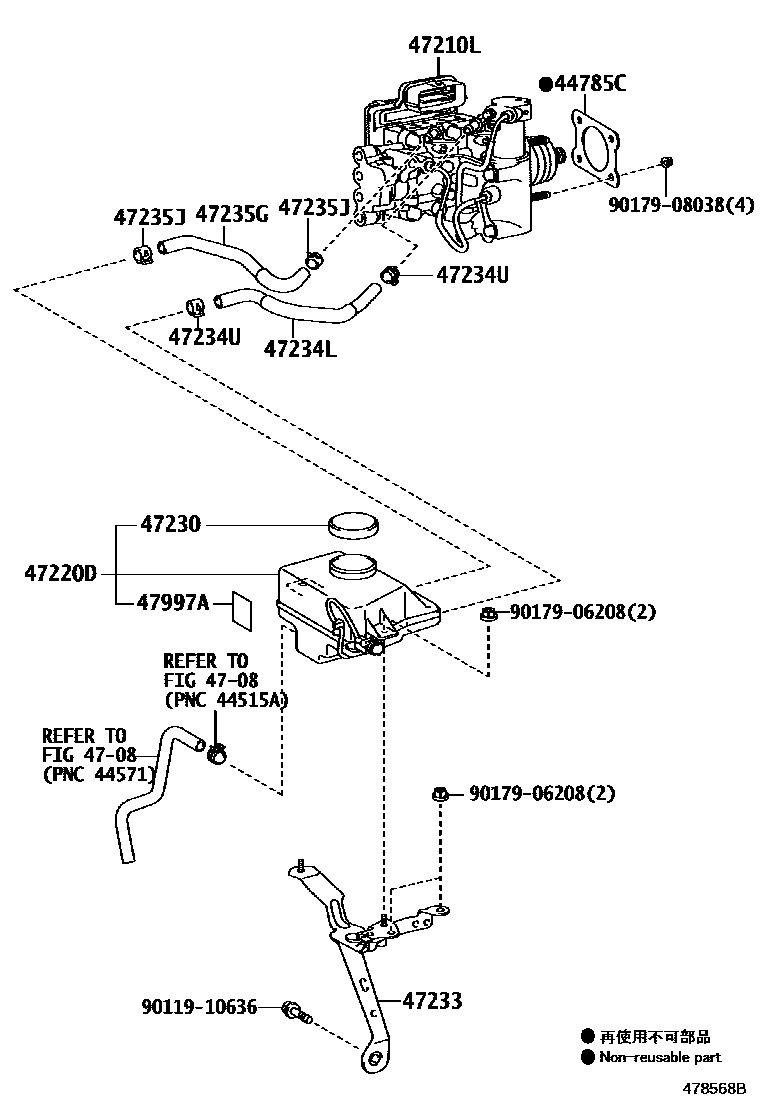 47210L
●44785C
90179-08038(4)
47235J 47235G 47235J
47234U
47234U
47234L
47230
47220D
47997A
90179-06208(2)
REFER TO FIG 47-08 (PNC 44515A)
REFER TO FIG 47-08 (PNC 44571)
90179-06208(2)
90119-10636
47233
● 再使用不可部品
● Non-reusable part
478568B