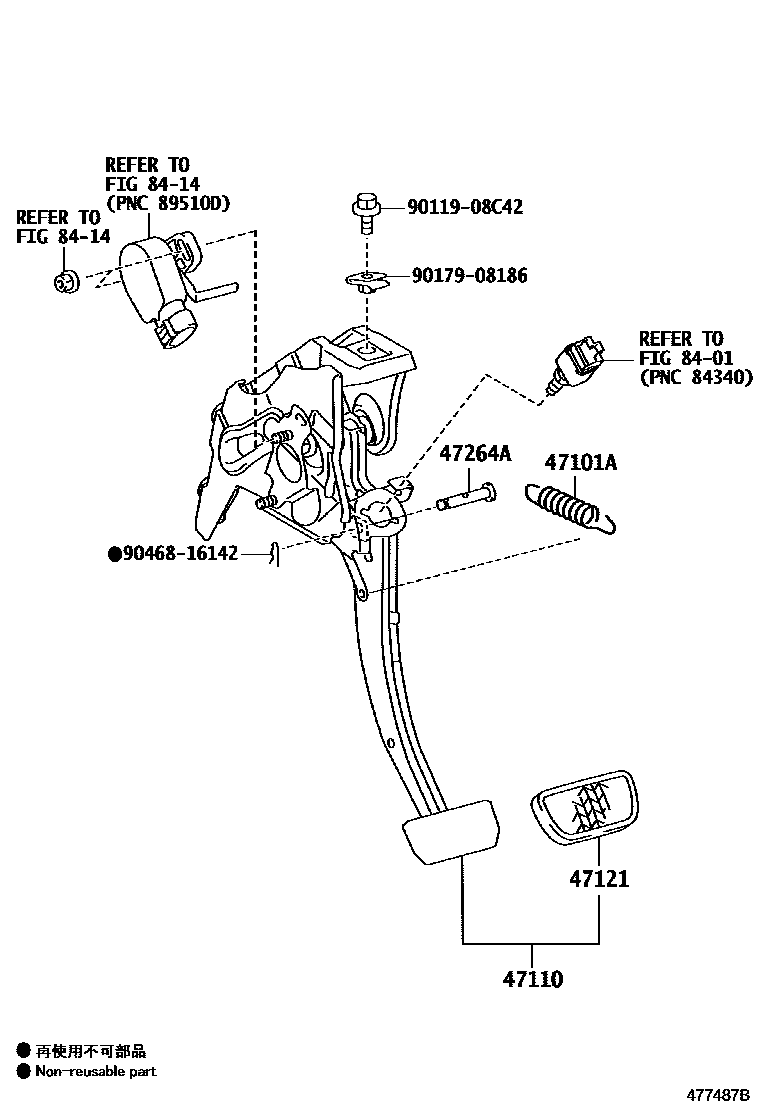 REFER TO
FIG 84-14
(PNC 89510D)

REFER TO
FIG 84-14

90119-08C42

90179-08186

REFER TO
FIG 84-01
(PNC 84340)

47264A

47101A

●90468-16142

47121

47110

● 再使用不可部品
● Non-reusable part

477487B