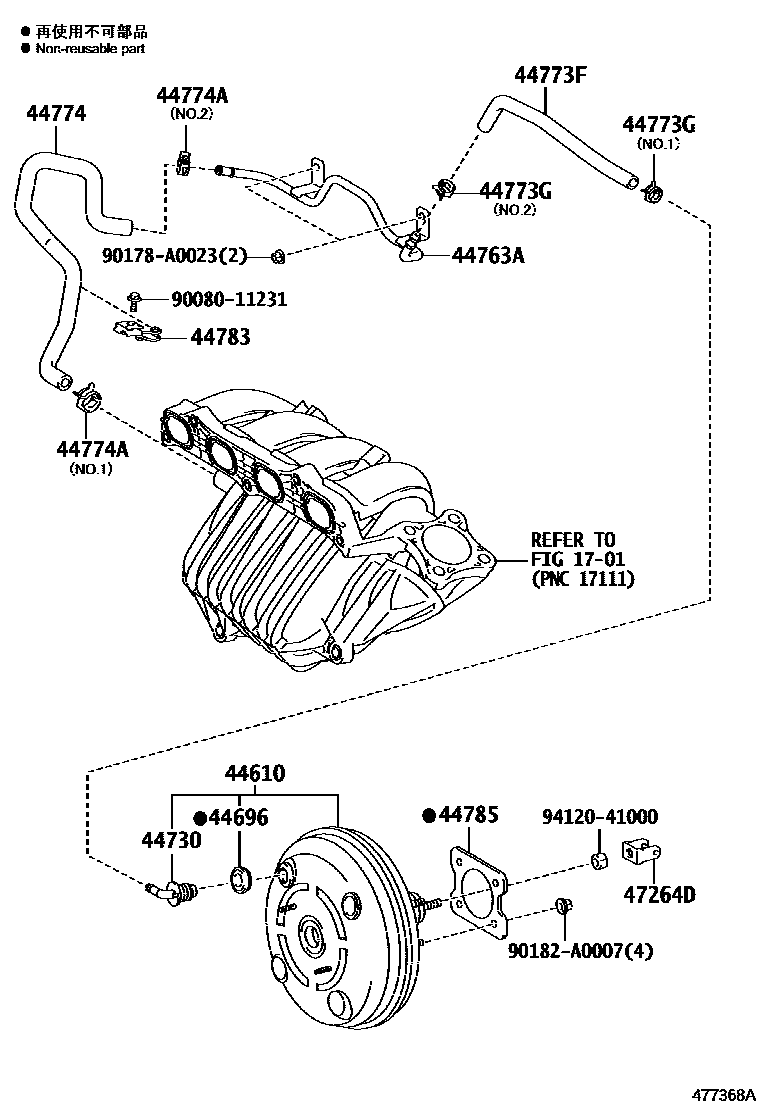 ● 再使用不可部品
● Non-reusable part

44774

44774A
(NO.2)

44773F

44773G
(NO.1)

44773G
(NO.2)

90178-A0023(2)

44763A

90080-11231

44783

44774A
(NO.1)

REFER TO
FIG 17-01
(PNC 17111)

44610

●44696

44730

●44785

94120-41000

47264D

90182-A0007(4)

477368A