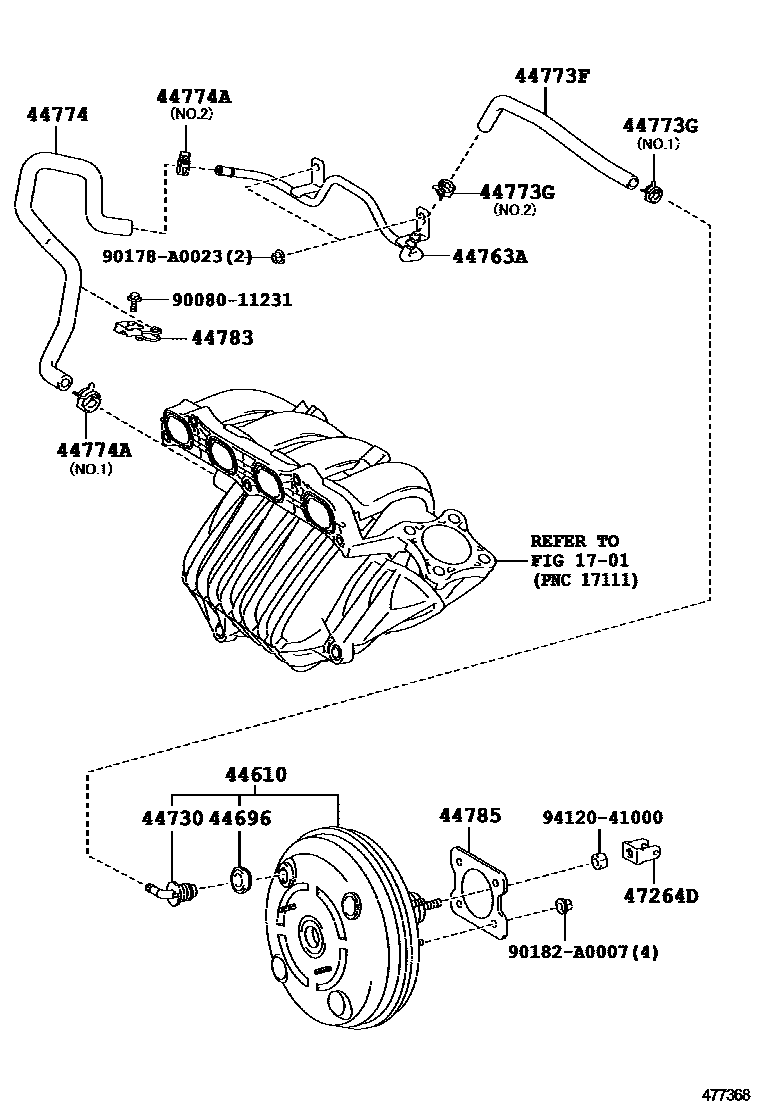 44774

44774A
(NO.2)

44773F

44773G
(NO.1)

44773G
(NO.2)

90178-A0023(2)

44763A

90080-11231

44783

44774A
(NO.1)

REFER TO
FIG 17-01
(PNC 17111)

44610

44730

44696

44785

94120-41000

47264D

90182-A0007(4)

477368