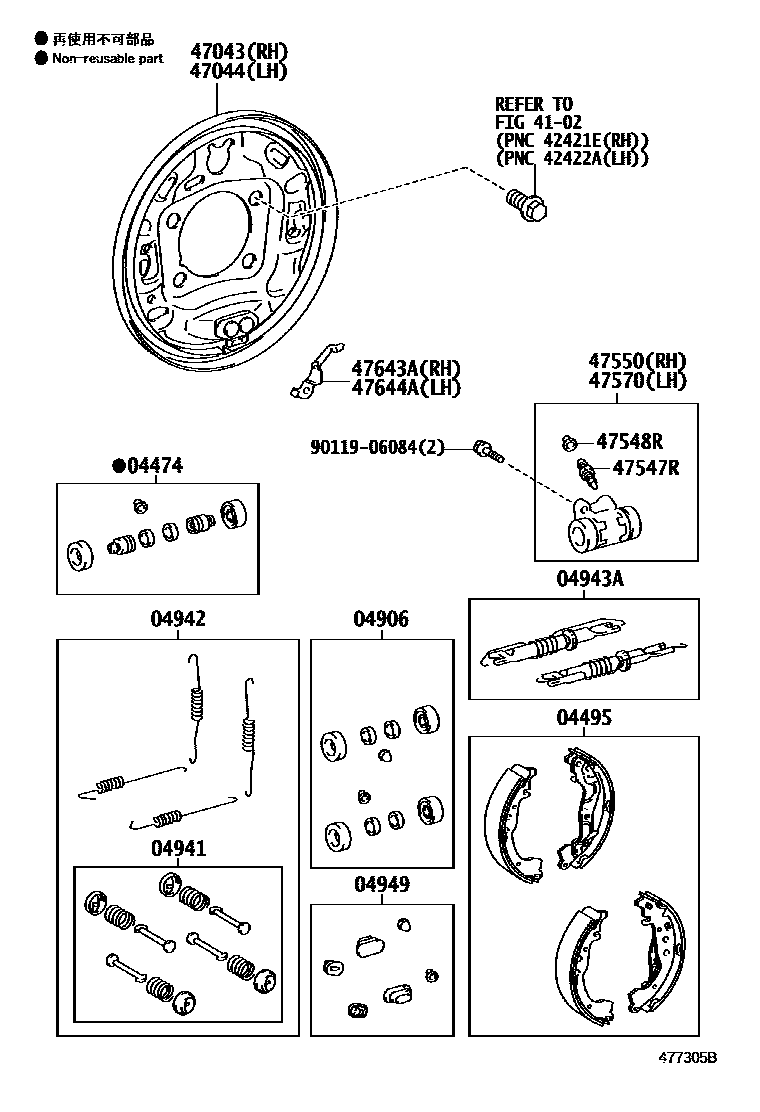 ● 再使用不可部品
● Non-reusable part

47043(RH)
47044(LH)

REFER TO
FIG 41-02
(PNC 42421E(RH))
(PNC 42422A(LH))

47643A(RH)
47644A(LH)

47550(RH)
47570(LH)

90119-06084(2)

47548R
47547R

●04474

04943A

04942

04906

04495

04941

04949

477305B