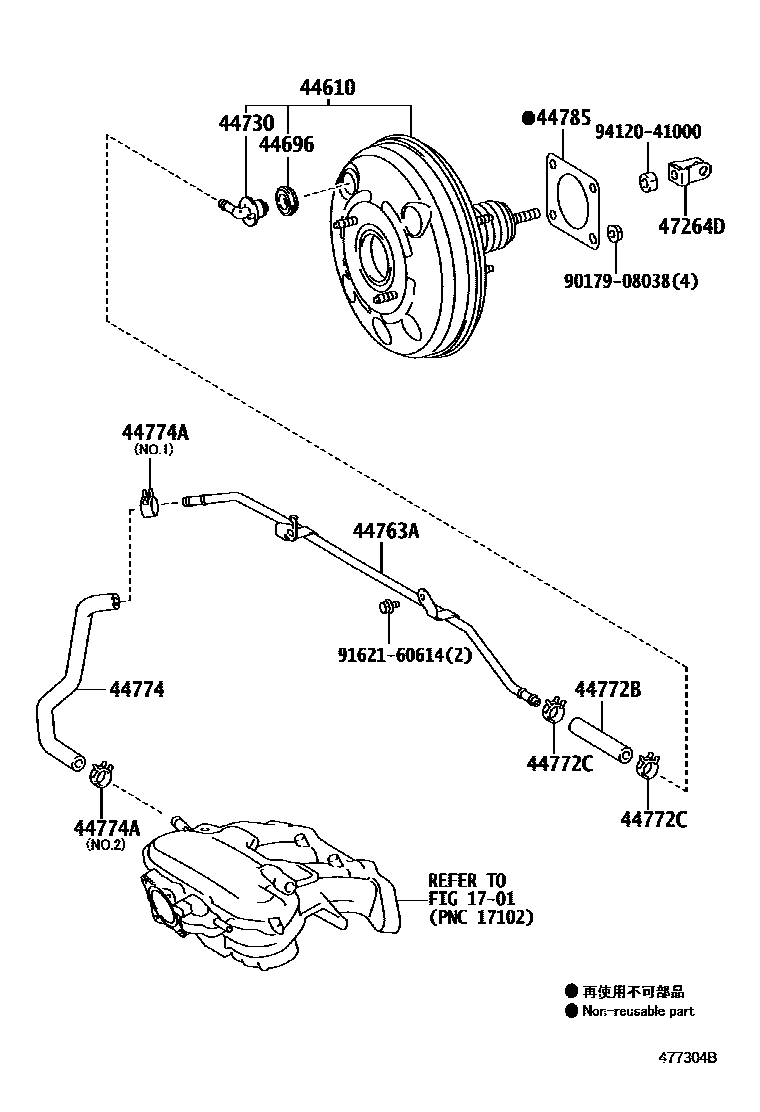 44610

44730

44696

●44785

94120-41000

47264D

90179-08038(4)

44774A
(NO.1)

44763A

91621-60614(2)

44774

44772B

44772C

44772C

44774A
(NO.2)

REFER TO
FIG 17-01
(PNC 17102)

● 再使用不可部品
● Non-reusable part

477304B