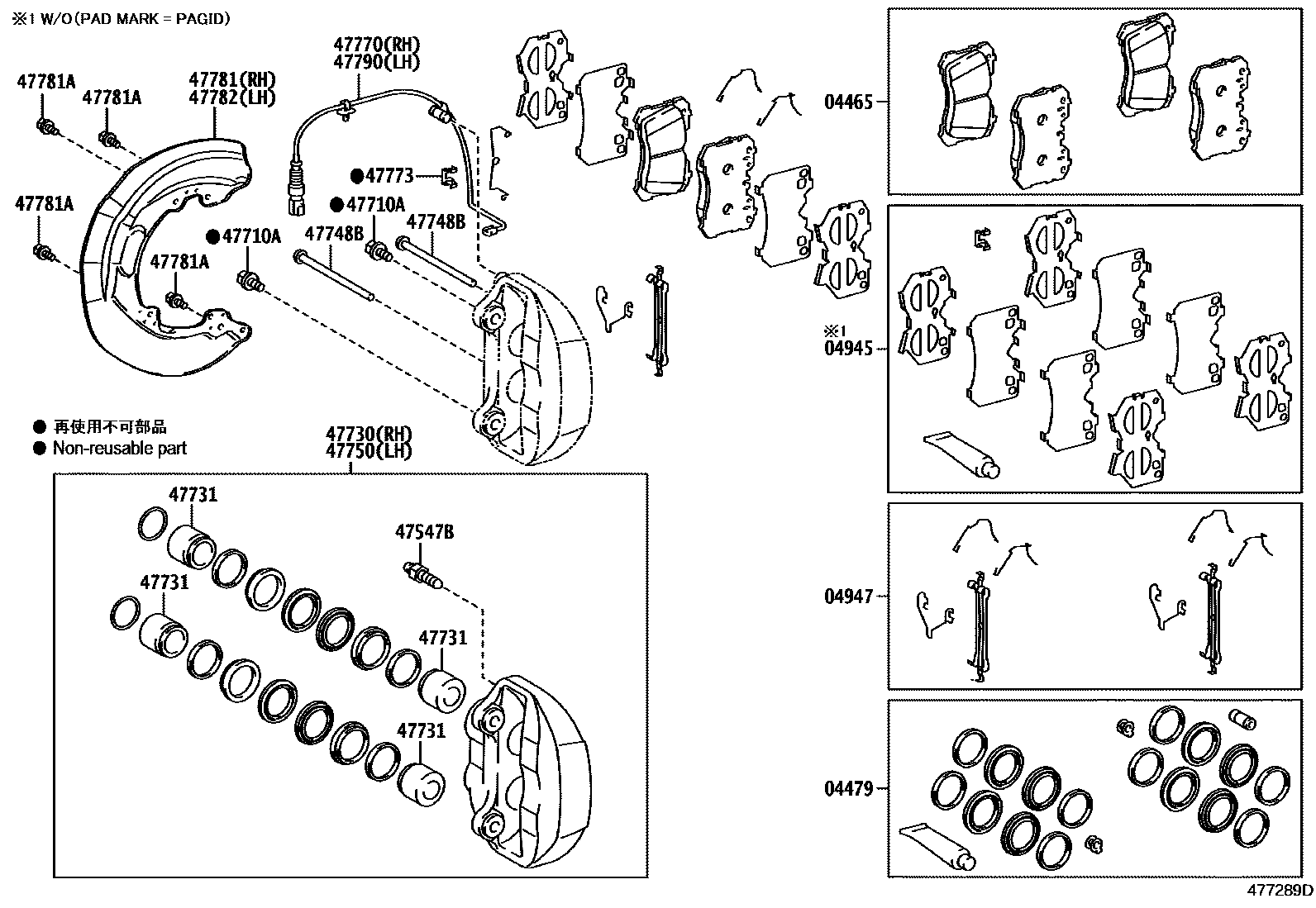 ※1 W/O(PAD MARK = PAGID)

47781A
47781A
47781(RH)
47782(LH)
47770(RH)
47790(LH)
47781A
●47773
●47710A
●47710A
47748B
47748B
47781A

● 再使用不可部品
● Non-reusable part

47730(RH)
47750(LH)

47731
47547B
47731
47731
47731

04465
※1
04945
04947
04479

477289D