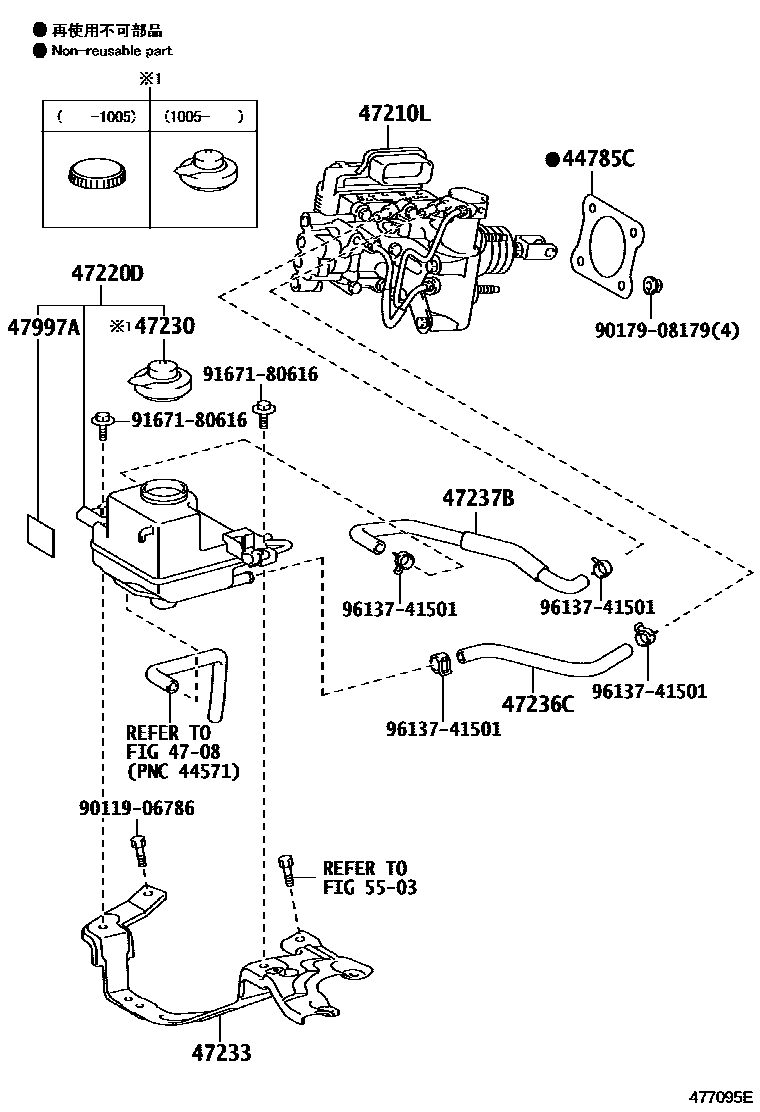 ● 再使用不可部品
● Non-reusable part

※1

| ( -1005) | (1005- ) |
|---|---|
| | |

47210L

●44785C

90179-08179(4)

47220D

47997A

※1 47230

91671-80616

91671-80616

47237B

96137-41501

96137-41501

96137-41501

47236C

96137-41501

REFER TO FIG 47-08 (PNC 44571)

90119-06786

REFER TO FIG 55-03

47233

477095E