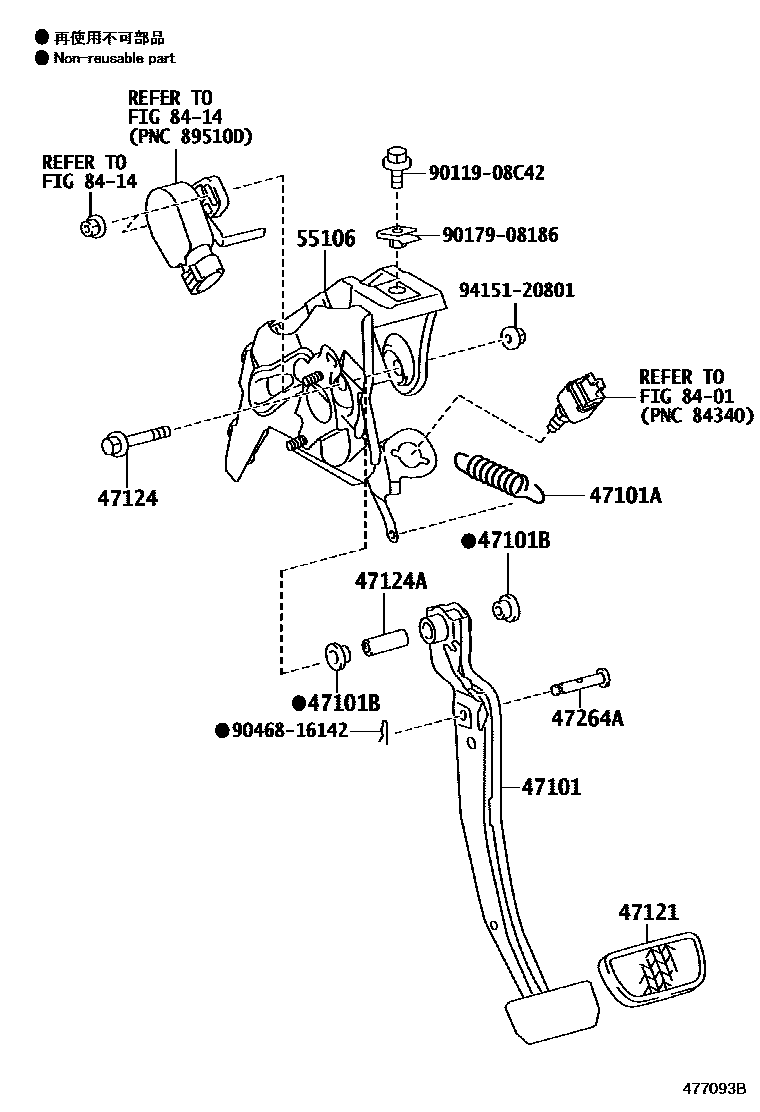 ● 再使用不可部品
● Non-reusable part

REFER TO
FIG 84-14
(PNC 89510D)

REFER TO
FIG 84-14

90119-08C42

90179-08186

55106

94151-20801

REFER TO
FIG 84-01
(PNC 84340)

47124

47101A

●47101B

47124A

●47101B

●90468-16142

47264A

47101

47121

477093B