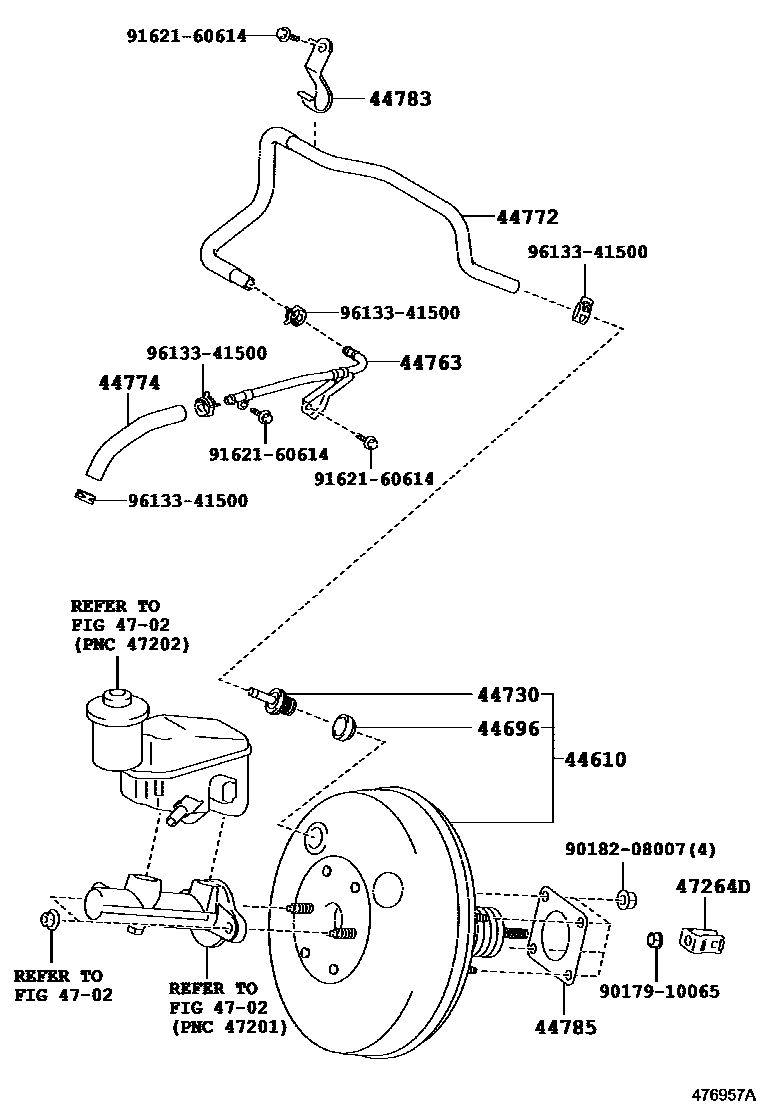 91621-60614
44783
44772
96133-41500
96133-41500
96133-41500
44763
44774
91621-60614
91621-60614
96133-41500
REFER TO
FIG 47-02
(PNC 47202)
44730
44696
44610
90182-08007(4)
47264D
REFER TO
FIG 47-02
REFER TO
FIG 47-02
(PNC 47201)
90179-10065
44785
476957A