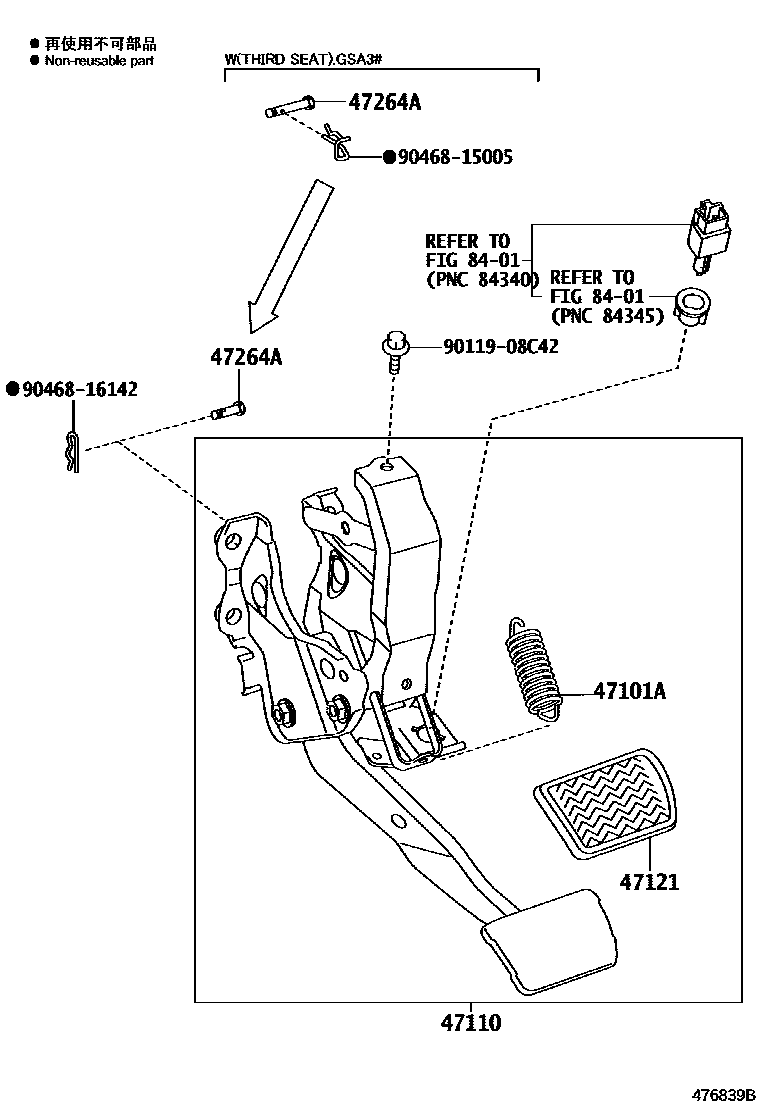 ● 再使用不可部品
● Non-reusable part

W(THIRD SEAT).GSA3#

47264A

●90468-15005

REFER TO
FIG 84-01
(PNC 84340)

REFER TO
FIG 84-01
(PNC 84345)

47264A

90119-08C42

●90468-16142

47101A

47121

47110

476839B