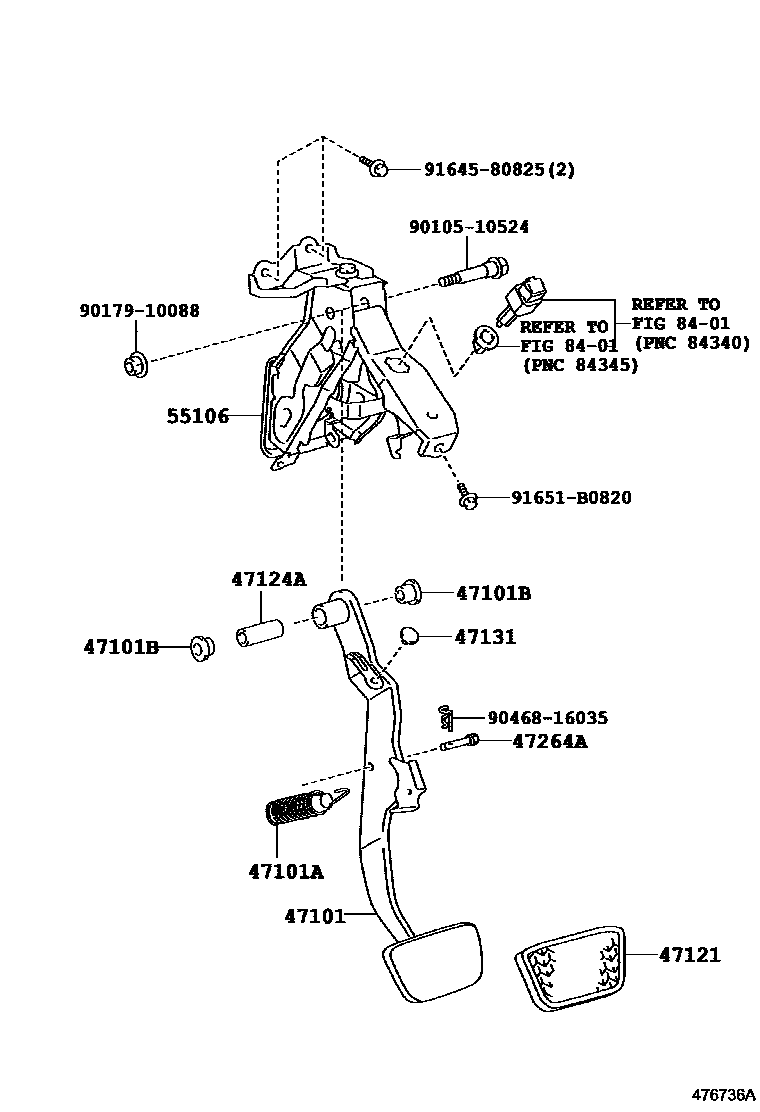 91645-80825(2)

90105-10524

90179-10088

REFER TO FIG 84-01 (PNC 84340)

REFER TO FIG 84-01 (PNC 84345)

55106

91651-B0820

47124A

47101B

47101B

47131

90468-16035

47264A

47101A

47101

47121

476736A