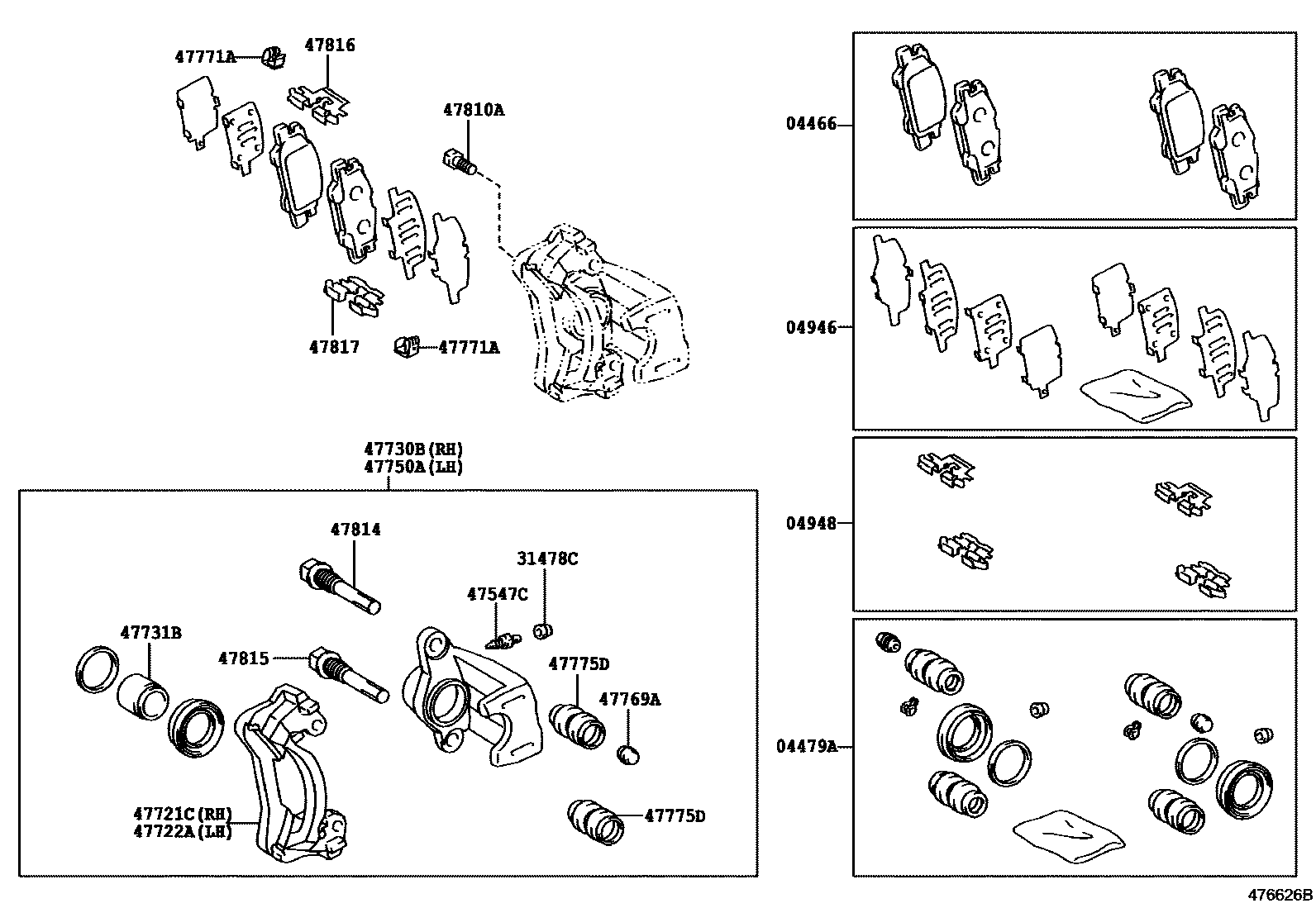 47771A
47816
47810A
47817
47771A
47730B(RH)
47750A(LH)
47814
31478C
47547C
47731B
47815
47775D
47769A
47721C(RH)
47722A(LH)
47775D
04466
04946
04948
04479A
476626B