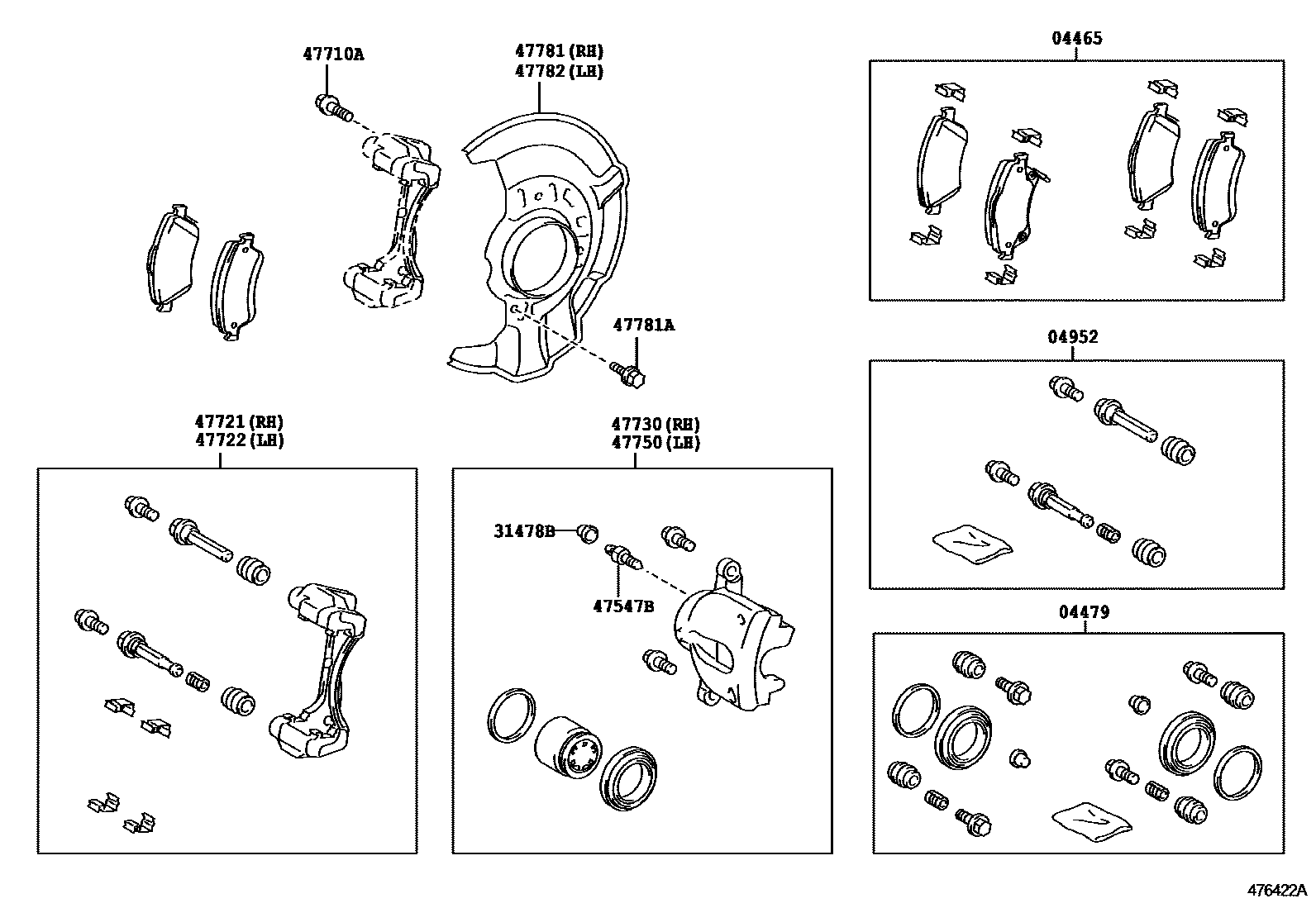 47710A

47781 (RH)
47782 (LH)

04465

47781A

04952

47721 (RH)
47722 (LH)

47730 (RH)
47750 (LH)

31478B

47547B

04479

476422A