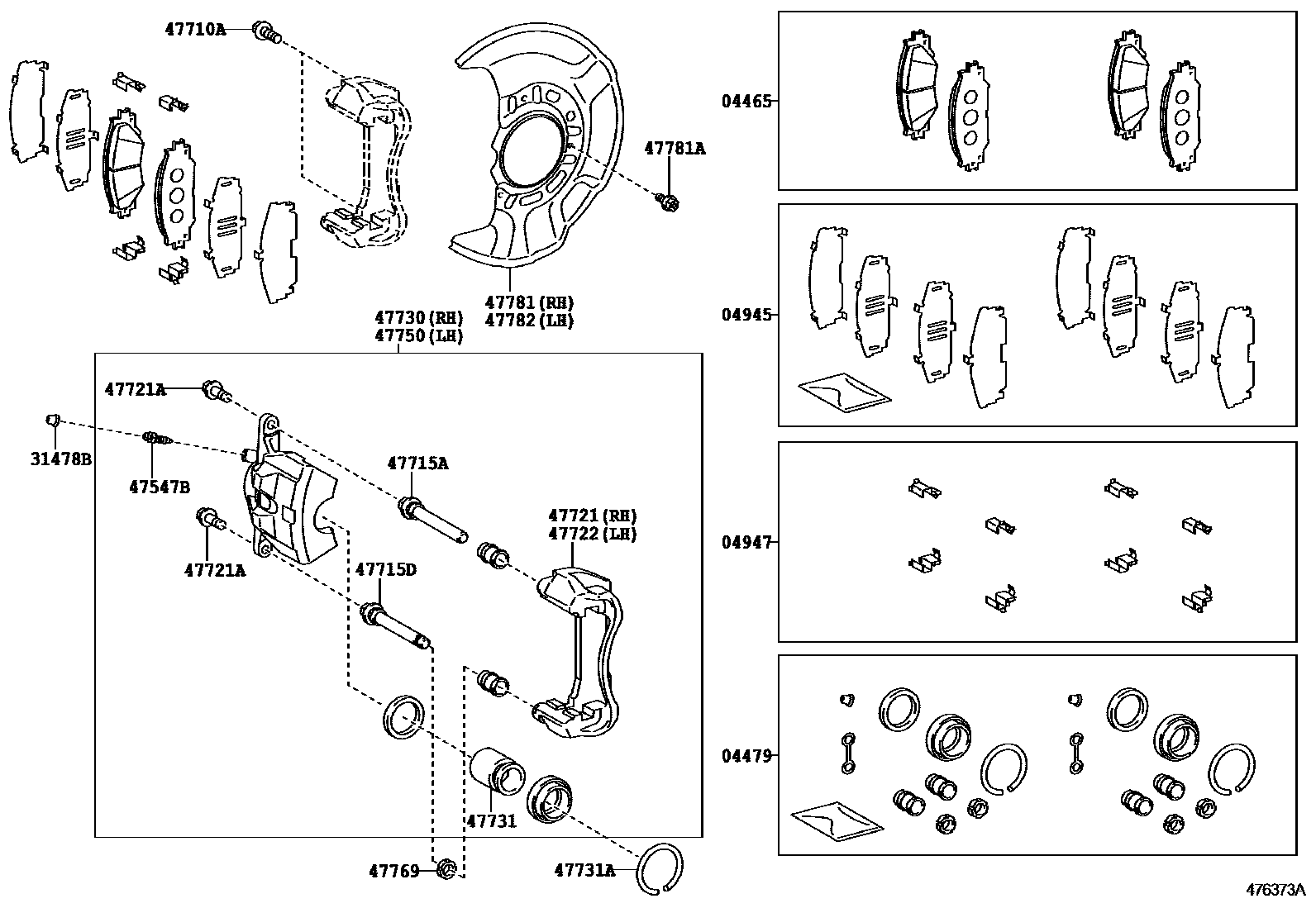 47710A

47781A

47781 (RH)
47782 (LH)

47730 (RH)
47750 (LH)

47721A

31478B

47547B

47715A

47721 (RH)
47722 (LH)

47721A

47715D

47731

47769

47731A

04465

04945

04947

04479

476373A