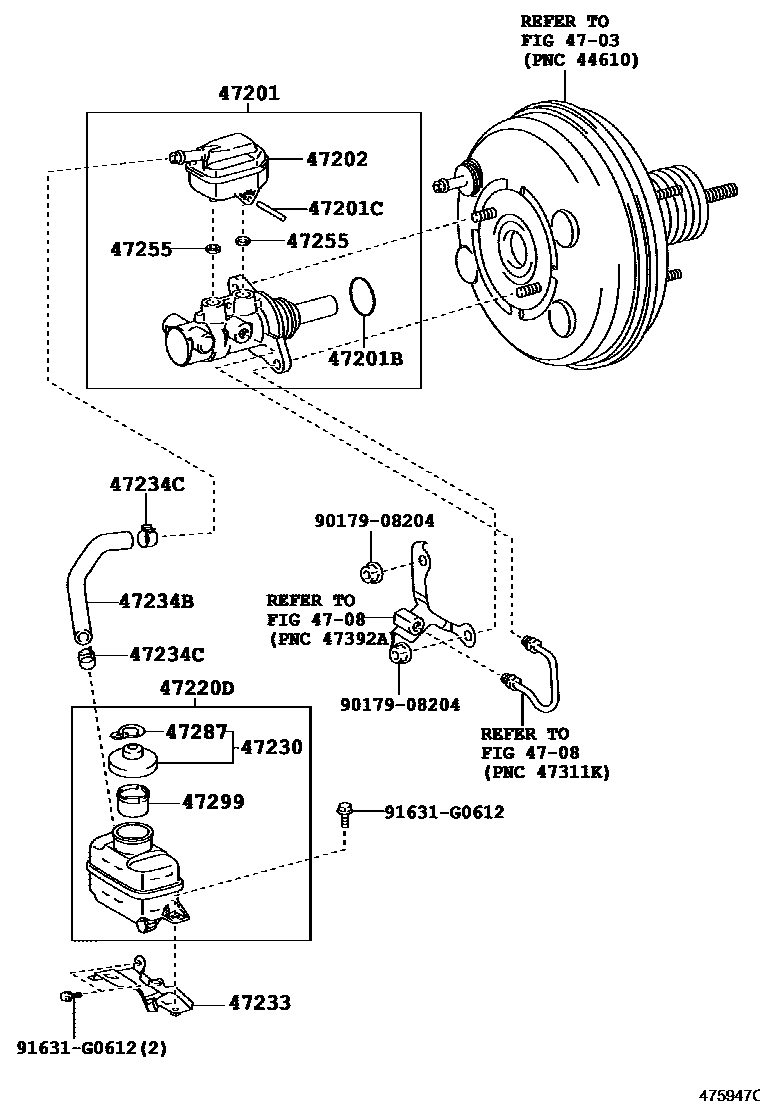 REFER TO
FIG 47-03
(PNC 44610)

47201

47202

47201C

47255

47255

47201B

47234C

47234B

47234C

90179-08204

REFER TO
FIG 47-08
(PNC 47392A)

90179-08204

REFER TO
FIG 47-08
(PNC 47311K)

47220D

47287

47230

47299

91631-G0612

47233

91631-G0612(2)

475947C