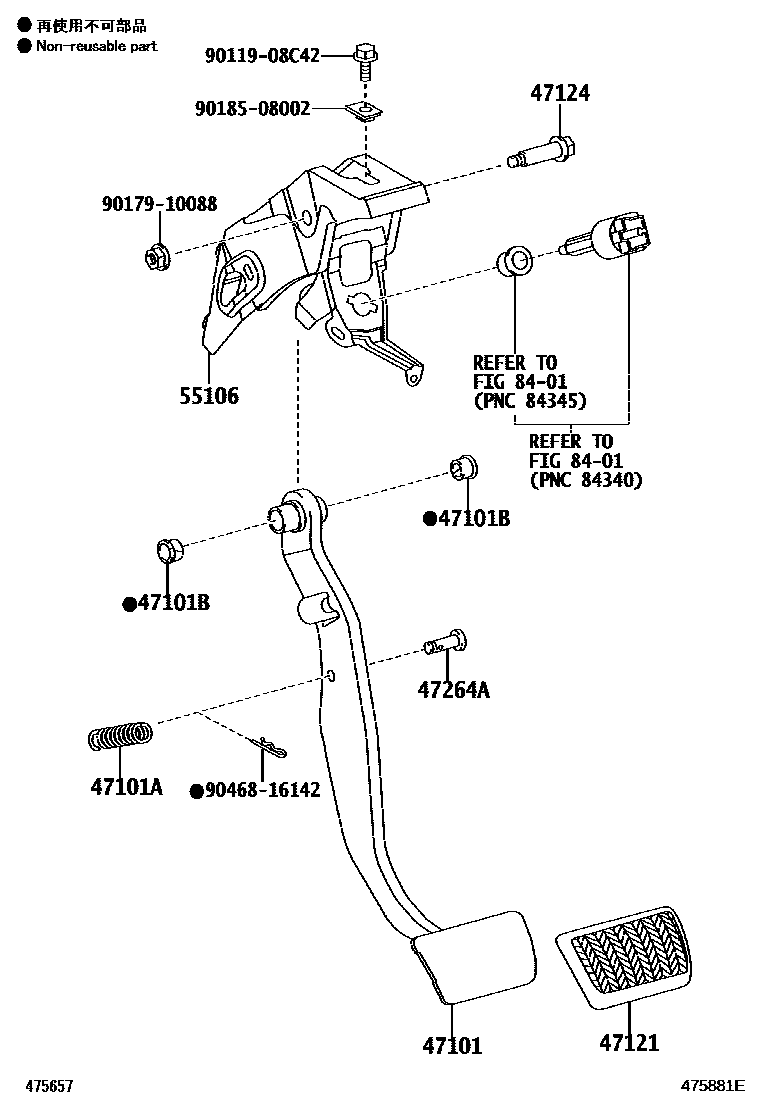 ● 再使用不可部品
● Non-reusable part

90119-08C42
90185-08002
47124
90179-10088
55106
REFER TO
FIG 84-01
(PNC 84345)
REFER TO
FIG 84-01
(PNC 84340)
●47101B
●47101B
47264A
47101A
●90468-16142
47101
47121

475657
475881E