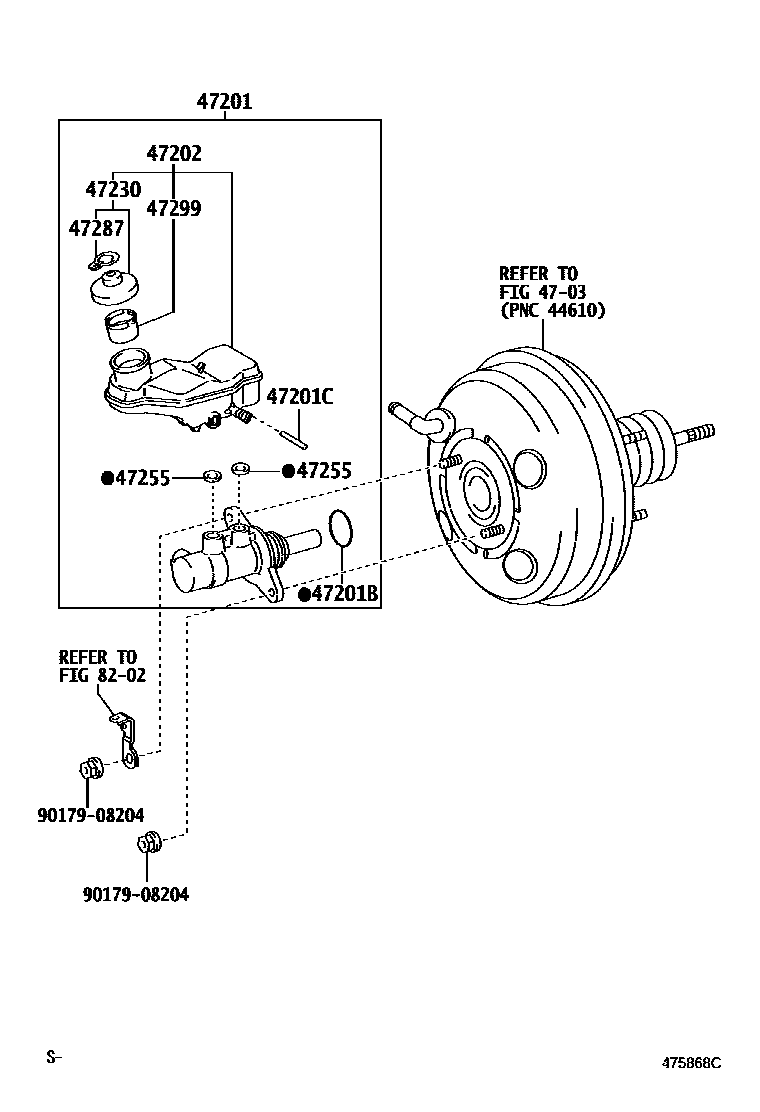 47201

47202

47230

47299

47287

REFER TO
FIG 47-03
(PNC 44610)

47201C

●47255

●47255

●47201B

REFER TO
FIG 82-02

90179-08204

90179-08204

S-

475868C