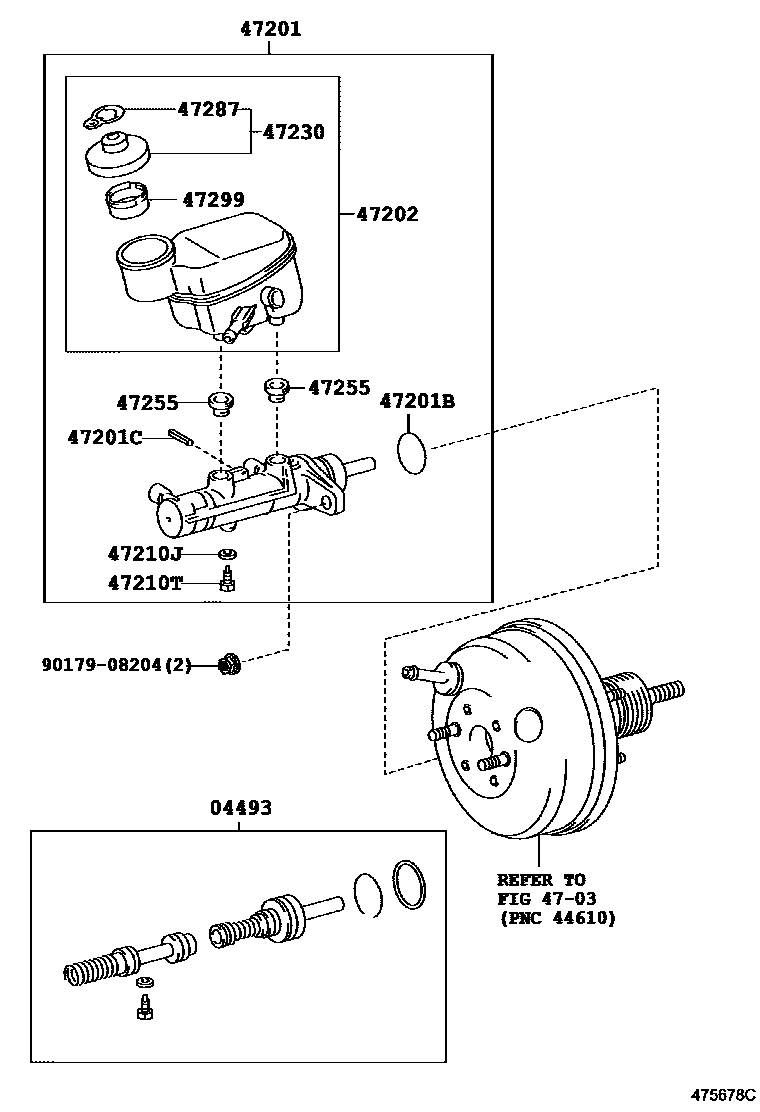 47201

47287

47230

47299

47202

47255

47255

47201B

47201C

47210J

47210T

90179-08204(2)

04493

REFER TO
FIG 47-03
(PNC 44610)

475678C