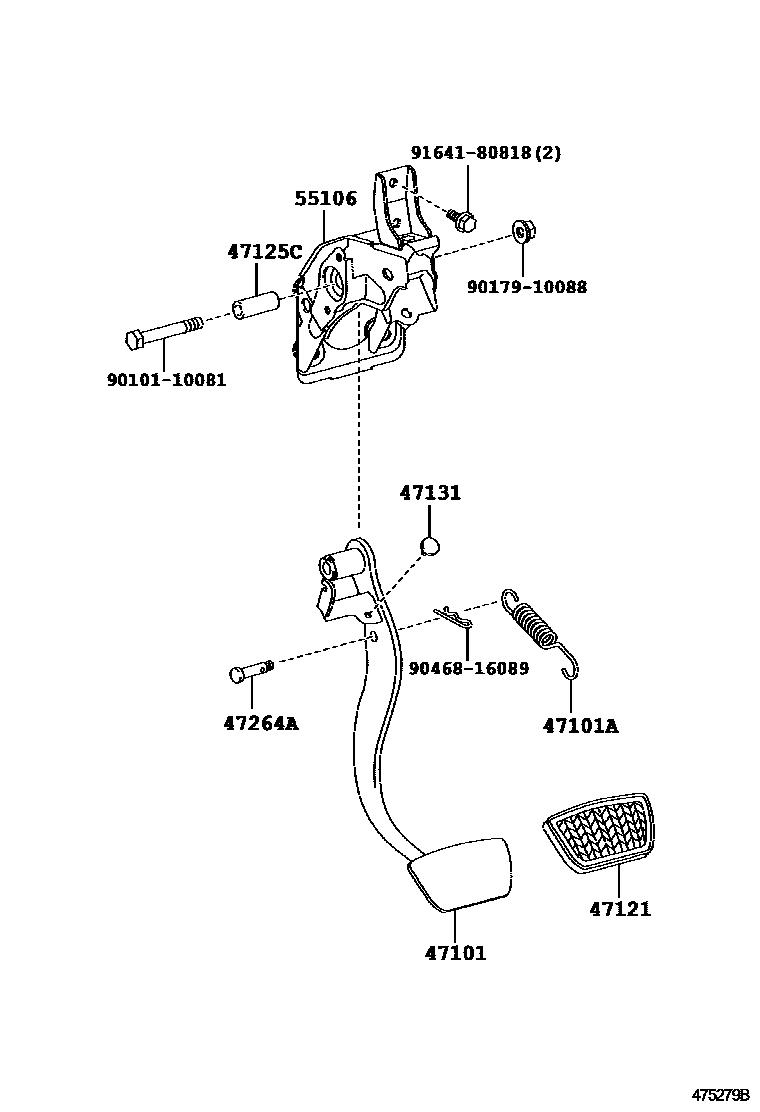 91641-80818(2)

55106

47125C

90179-10088

90101-10081

47131

90468-16089

47264A

47101A

47121

47101

475279B