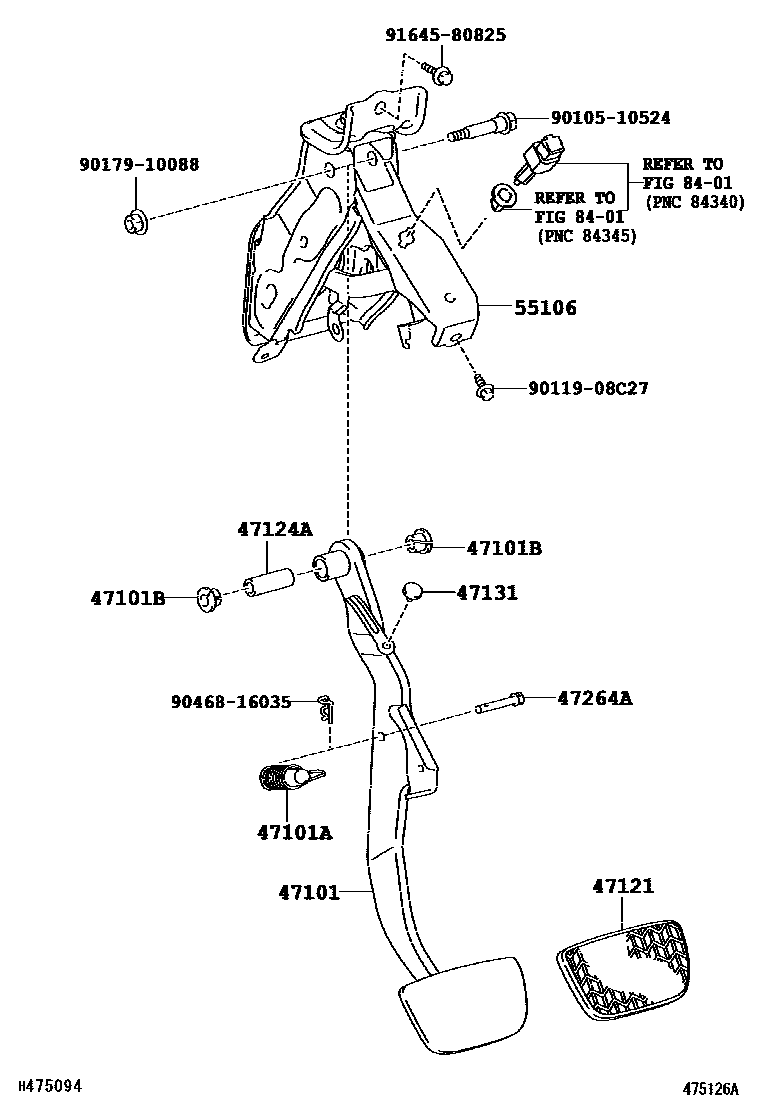 91645-80825

90105-10524

90179-10088

REFER TO FIG 84-01 (PNC 84340)

REFER TO FIG 84-01 (PNC 84345)

55106

90119-08C27

47124A

47101B

47101B

47131

90468-16035

47264A

47101A

47101

47121

H475094

475126A