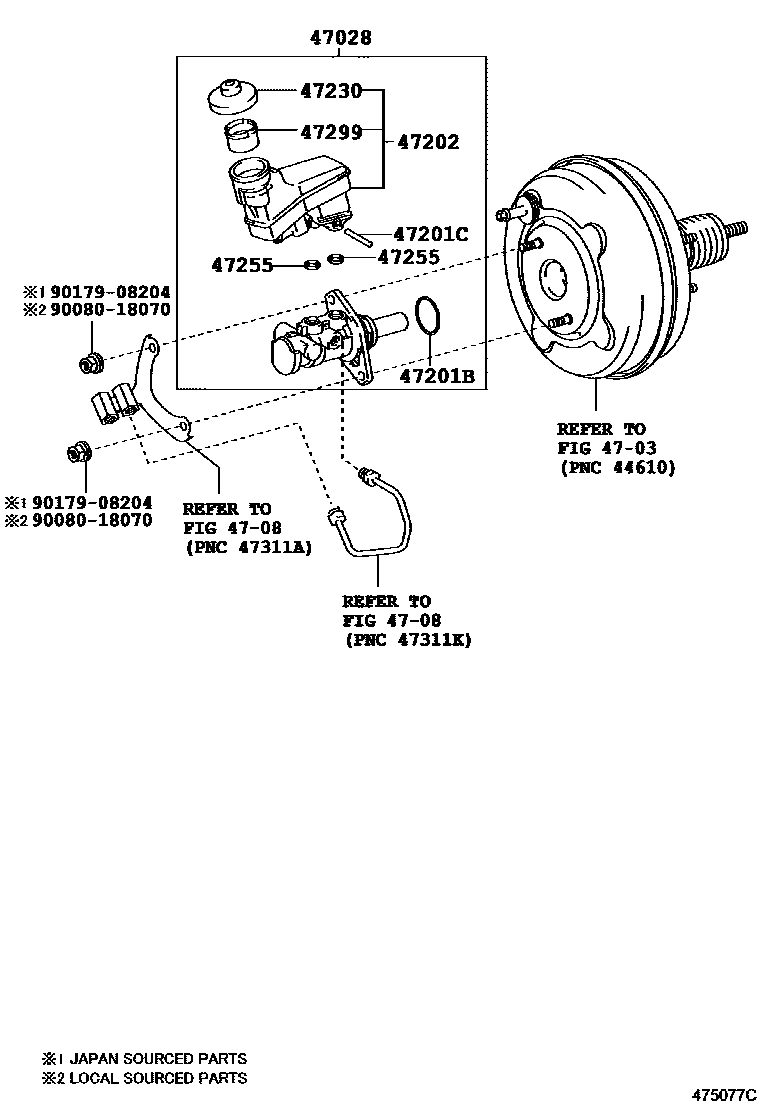 47028

47230

47299

47202

47201C

47255

47255

※1 90179-08204
※2 90080-18070

47201B

REFER TO
FIG 47-03
(PNC 44610)

※1 90179-08204
※2 90080-18070

REFER TO
FIG 47-08
(PNC 47311A)

REFER TO
FIG 47-08
(PNC 47311K)

※1 JAPAN SOURCED PARTS
※2 LOCAL SOURCED PARTS

475077C