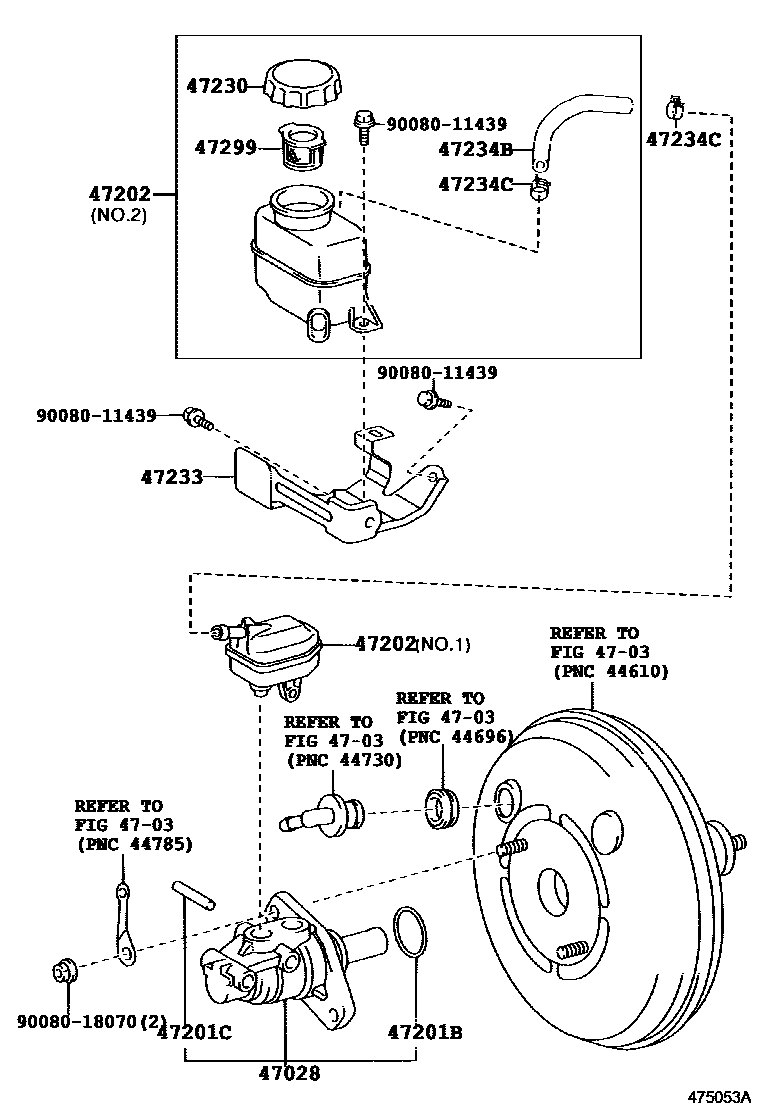 47230
47299
90080-11439
47234B
47234C
47234C
47202
(NO.2)
90080-11439
90080-11439
47233
47202(NO.1)
REFER TO
FIG 47-03
(PNC 44610)
REFER TO
FIG 47-03
(PNC 44696)
REFER TO
FIG 47-03
(PNC 44730)
REFER TO
FIG 47-03
(PNC 44785)
90080-18070(2)
47201C
47201B
47028
475053A