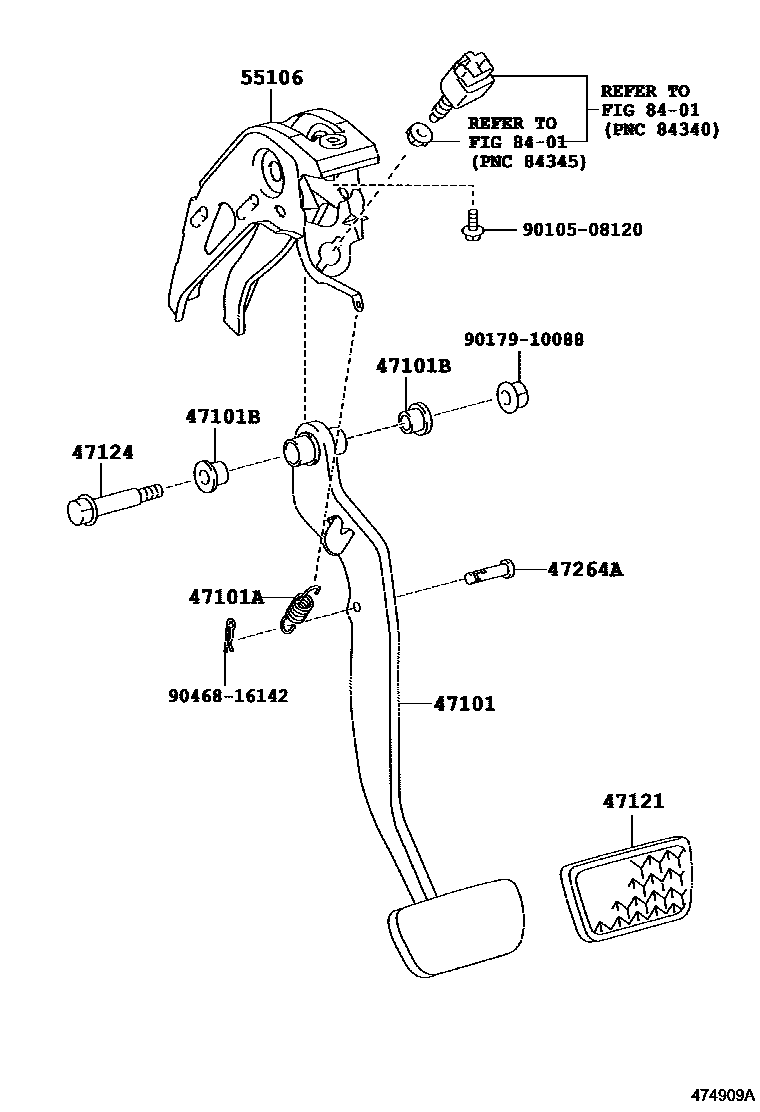 55106

REFER TO
FIG 84-01
(PNC 84340)

REFER TO
FIG 84-01
(PNC 84345)

90105-08120

90179-10088

47101B

47101B

47124

47264A

47101A

90468-16142

47101

47121

474909A