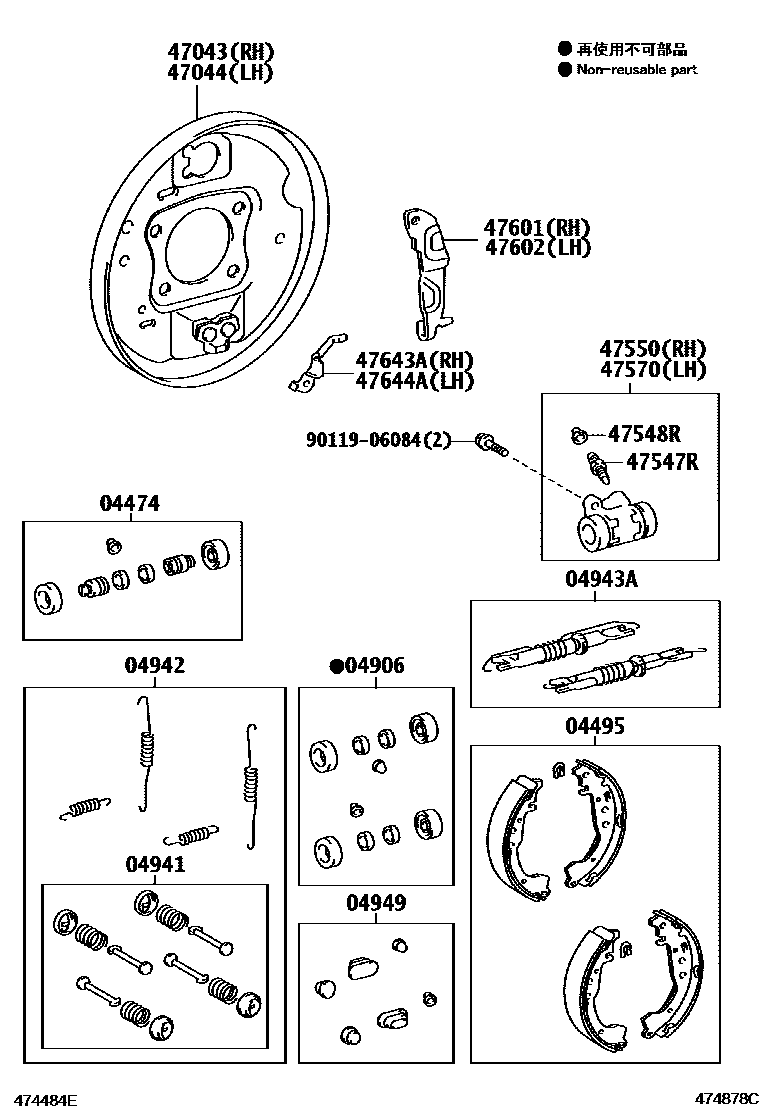 47043(RH)
47044(LH)

● 再使用不可部品
● Non-reusable part

47601(RH)
47602(LH)

47643A(RH)
47644A(LH)

47550(RH)
47570(LH)

90119-06084(2)

47548R
47547R

04474

04943A

04942

●04906

04495

04941

04949

474484E

474878C