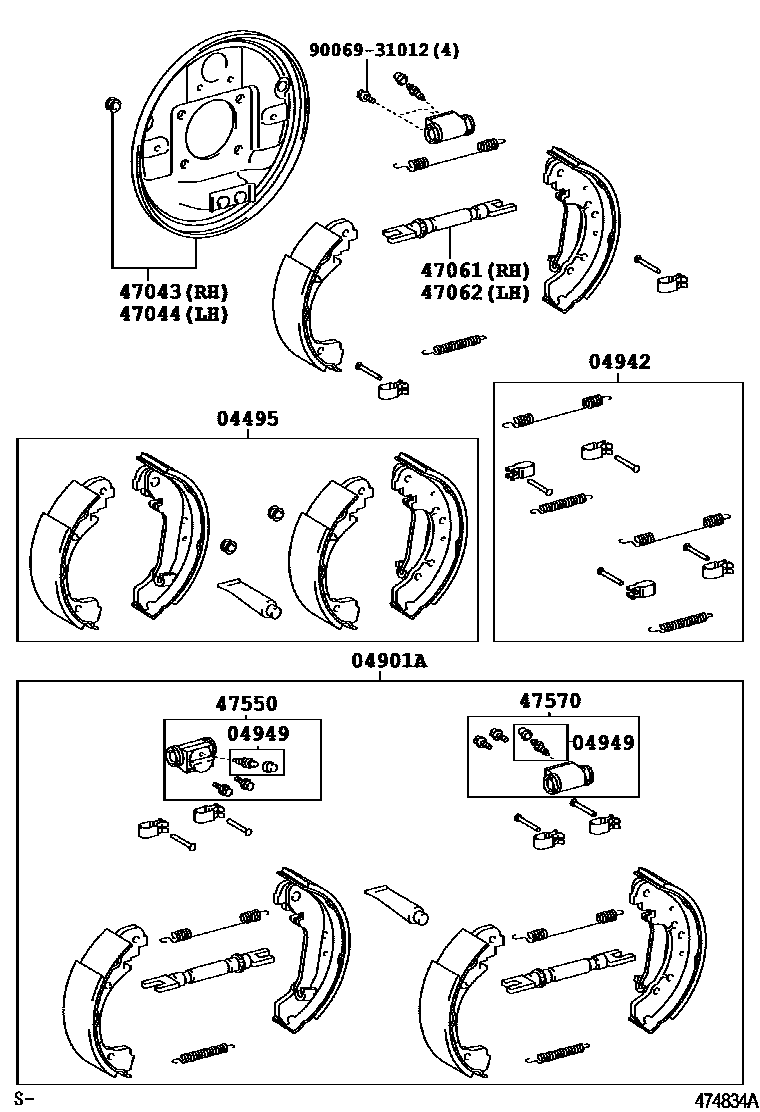 90069-31012 (4)

47043 (RH)
47044 (LH)

47061 (RH)
47062 (LH)

04942

04495

04901A

47550
04949

47570
04949

S-

474834A