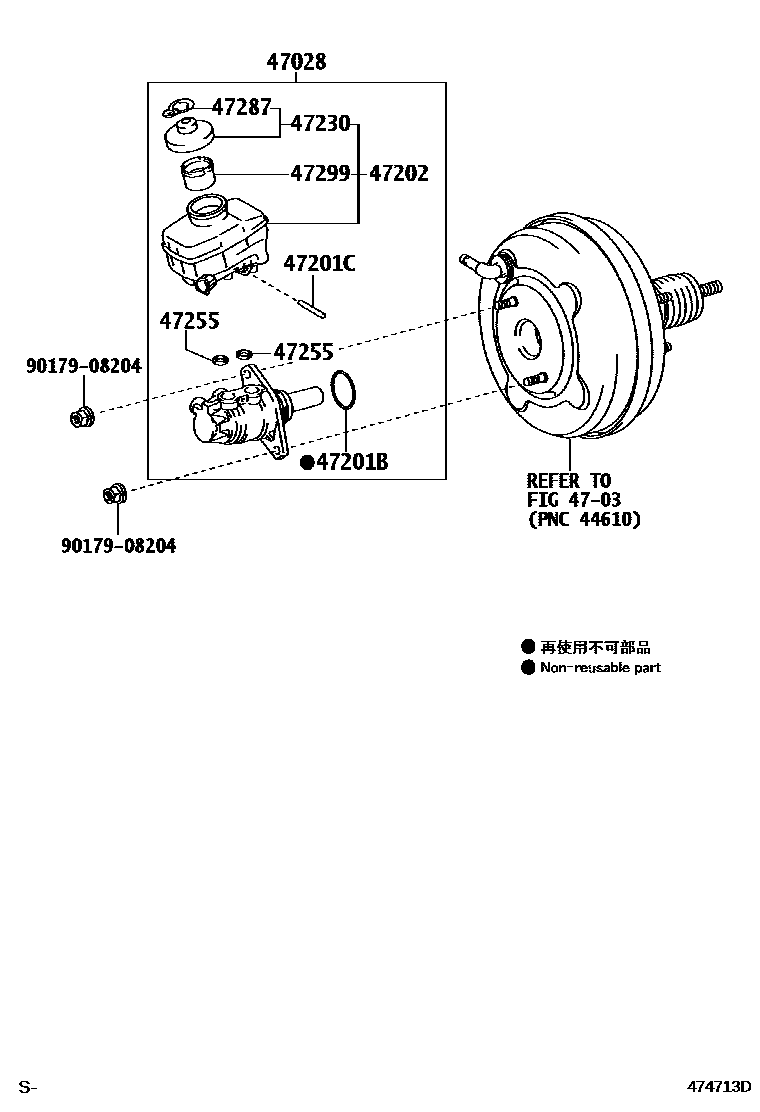 47028

47287

47230

47299

47202

47201C

47255

47255

90179-08204

●47201B

90179-08204

REFER TO
FIG 47-03
(PNC 44610)

● 再使用不可部品
● Non-reusable part

S-

474713D