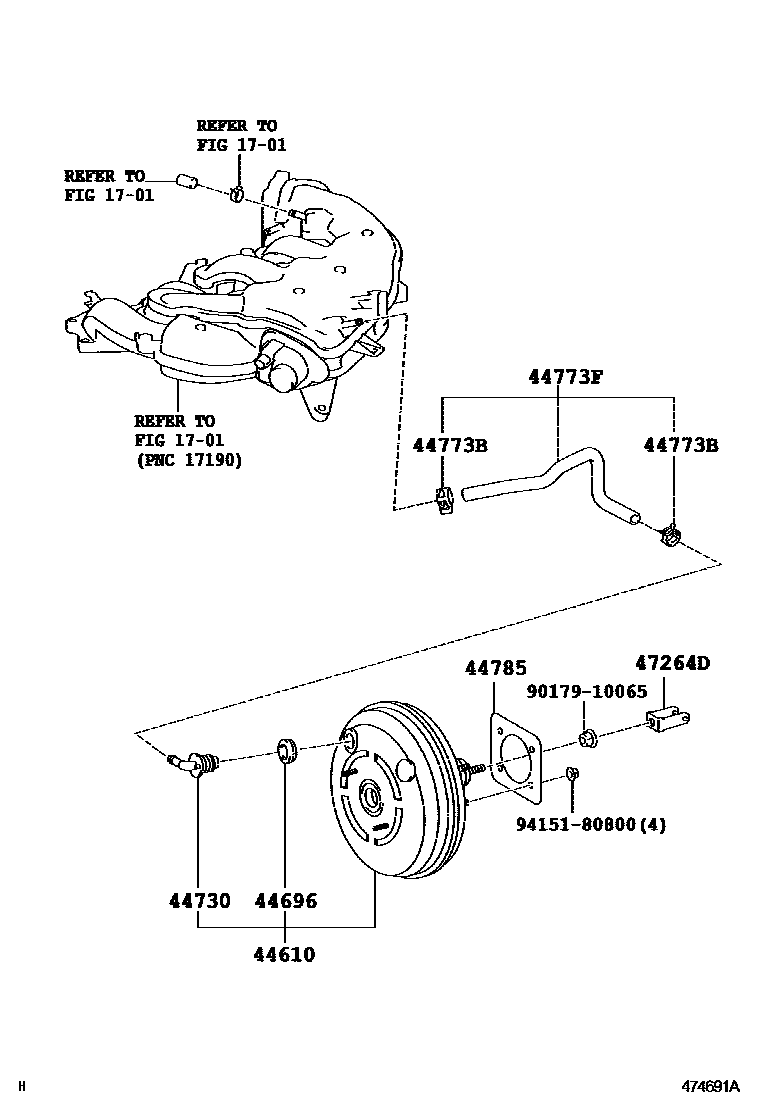 REFER TO
FIG 17-01

REFER TO
FIG 17-01

REFER TO
FIG 17-01
(PNC 17190)

44773F

44773B

44773B

44785

47264D

90179-10065

94151-80800(4)

44730

44696

44610

H

474691A