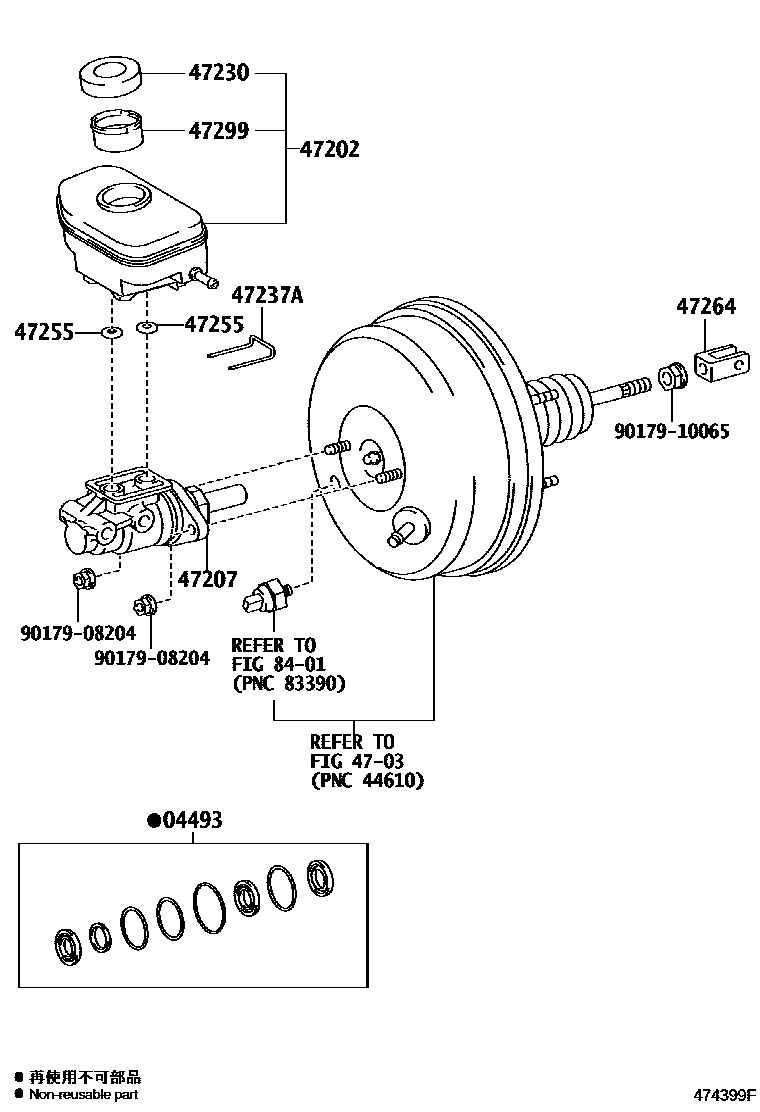 47230
47299
47202
47237A
47264
47255
47255
90179-10065
47207
90179-08204
90179-08204
REFER TO FIG 84-01 (PNC 83390)
REFER TO FIG 47-03 (PNC 44610)
●04493
● 再使用不可部品
● Non-reusable part
474399F