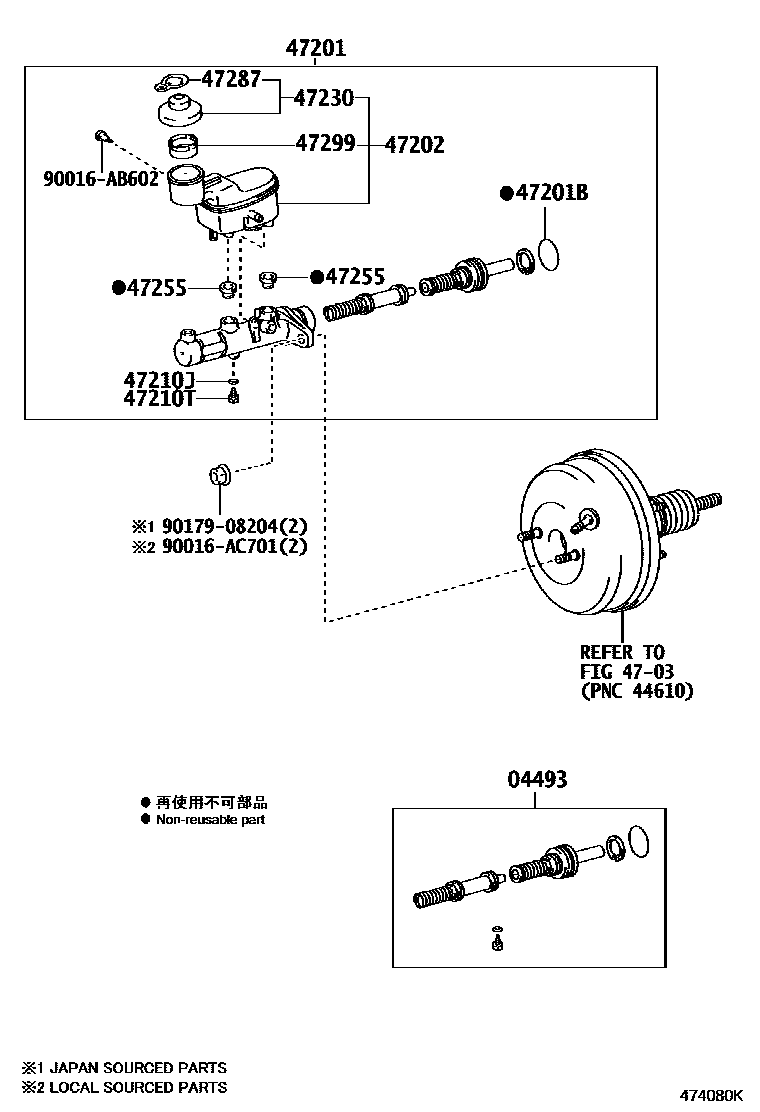 47201

47287

47230

47299

47202

90016-AB602

●47201B

●47255

●47255

47210J

47210T

※1 90179-08204(2)
※2 90016-AC701(2)

REFER TO
FIG 47-03
(PNC 44610)

04493

● 再使用不可部品
● Non-reusable part

※1 JAPAN SOURCED PARTS
※2 LOCAL SOURCED PARTS

474080K