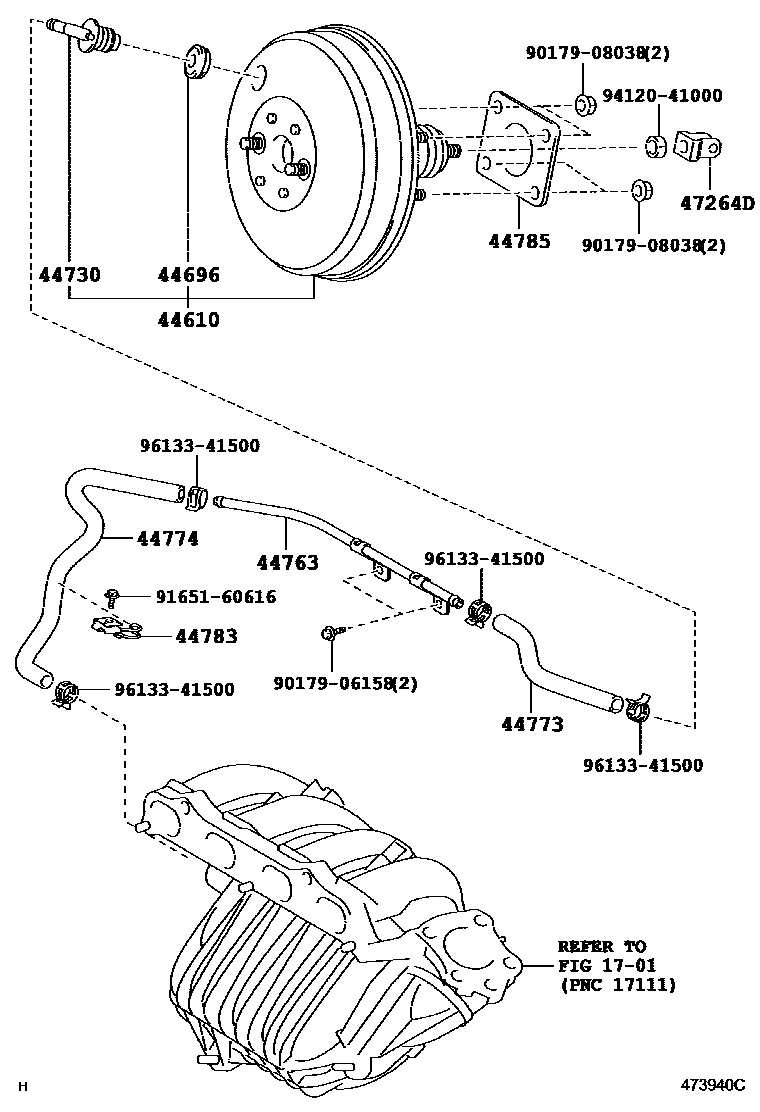 90179-08038(2)
94120-41000
47264D
44785
90179-08038(2)
44730
44696
44610
96133-41500
44774
44763
96133-41500
91651-60616
44783
90179-06158(2)
96133-41500
44773
96133-41500
REFER TO
FIG 17-01
(PNC 17111)
H
473940C