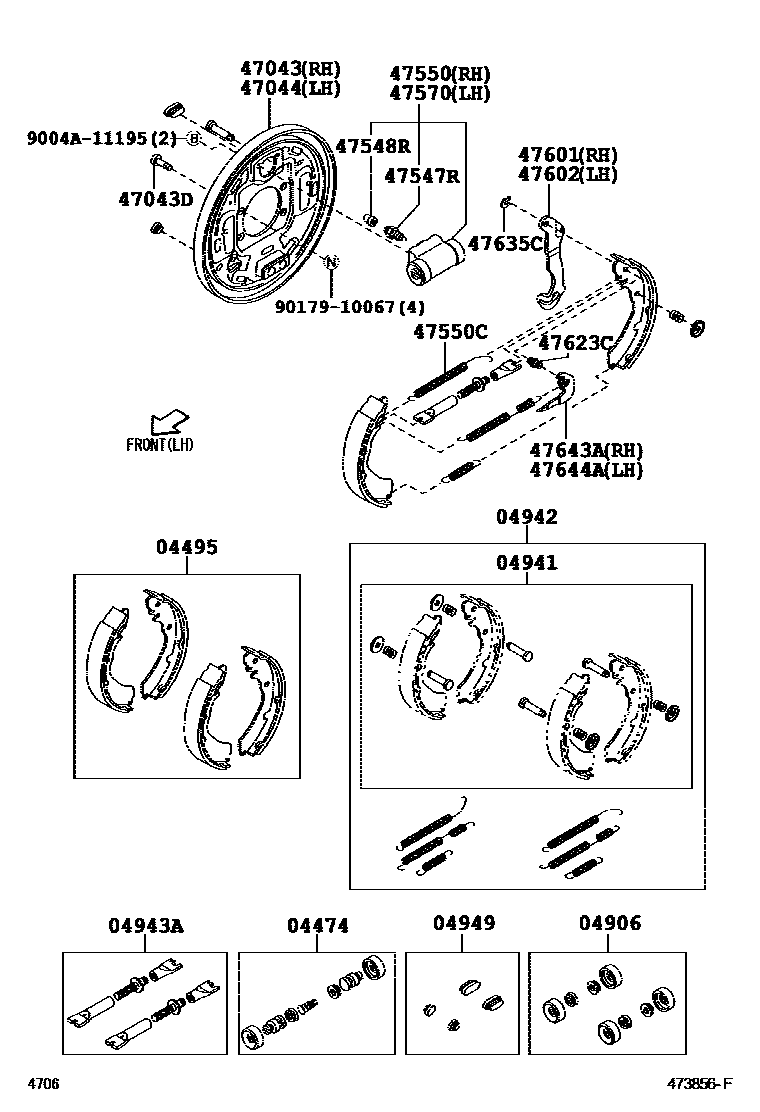 47043(RH)
47044(LH)

47550(RH)
47570(LH)

9004A-11195(2)

47548R

47547R

47043D

47601(RH)
47602(LH)

47635C

90179-10067(4)

47550C

47623C

FRONT(LH)

47643A(RH)
47644A(LH)

04942

04495

04941

04943A

04474

04949

04906

4706

473856-F