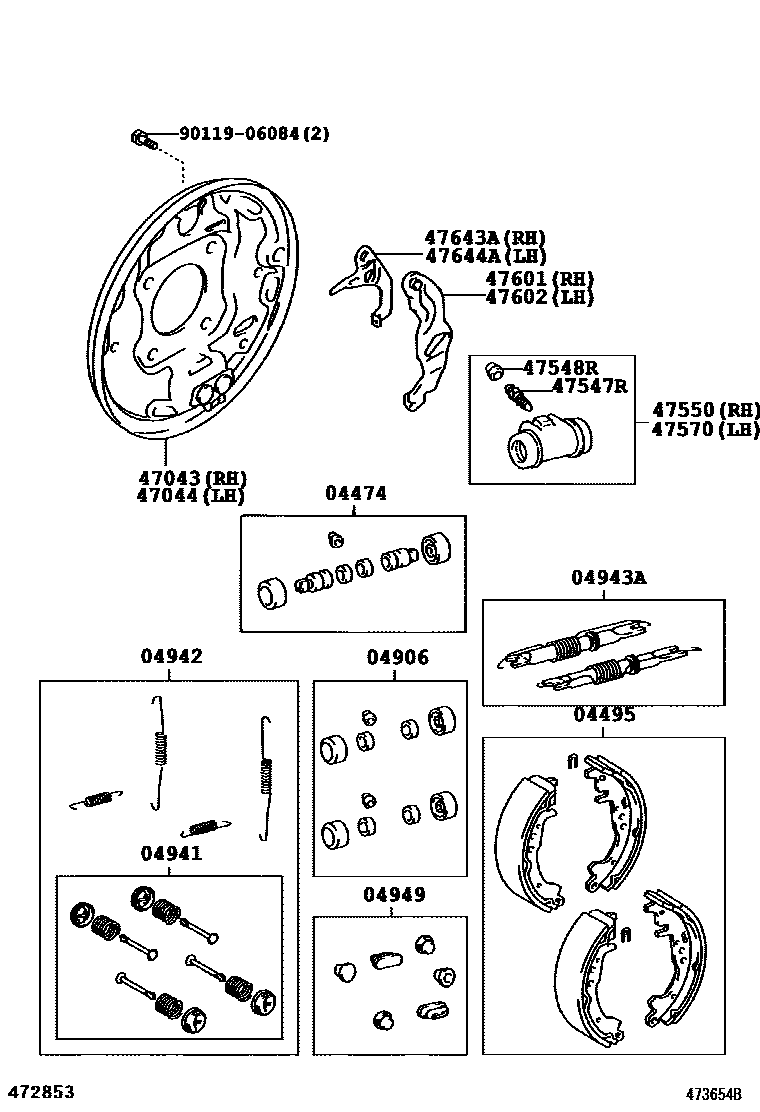 90119-06084(2)

47643A(RH)
47644A(LH)

47601(RH)
47602(LH)

47548R
47547R

47550(RH)
47570(LH)

47043(RH)
47044(LH)

04474

04943A

04942

04906

04495

04941

04949

472853

473654B