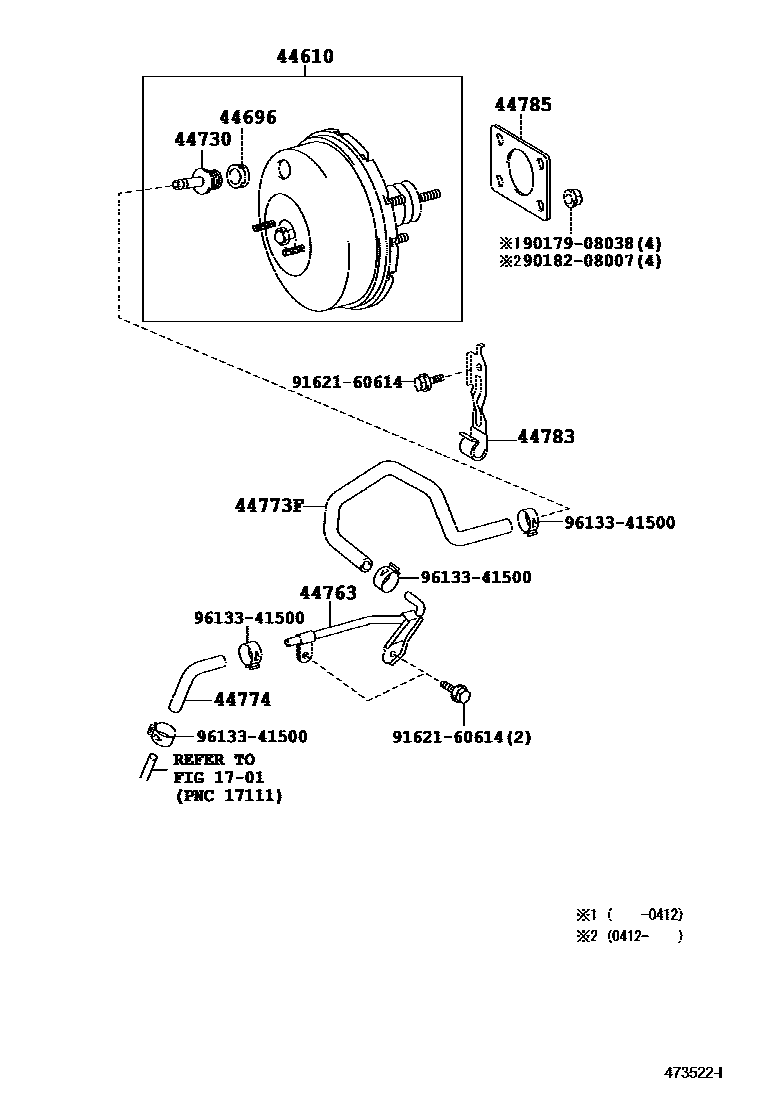 44610

44696

44730

44785

※190179-08038(4)
※290182-08007(4)

91621-60614

44783

44773F

96133-41500

96133-41500

44763

96133-41500

44774

96133-41500

91621-60614(2)

REFER TO
FIG 17-01
(PNC 17111)

※1 ( -0412)
※2 (0412- )

473522-I