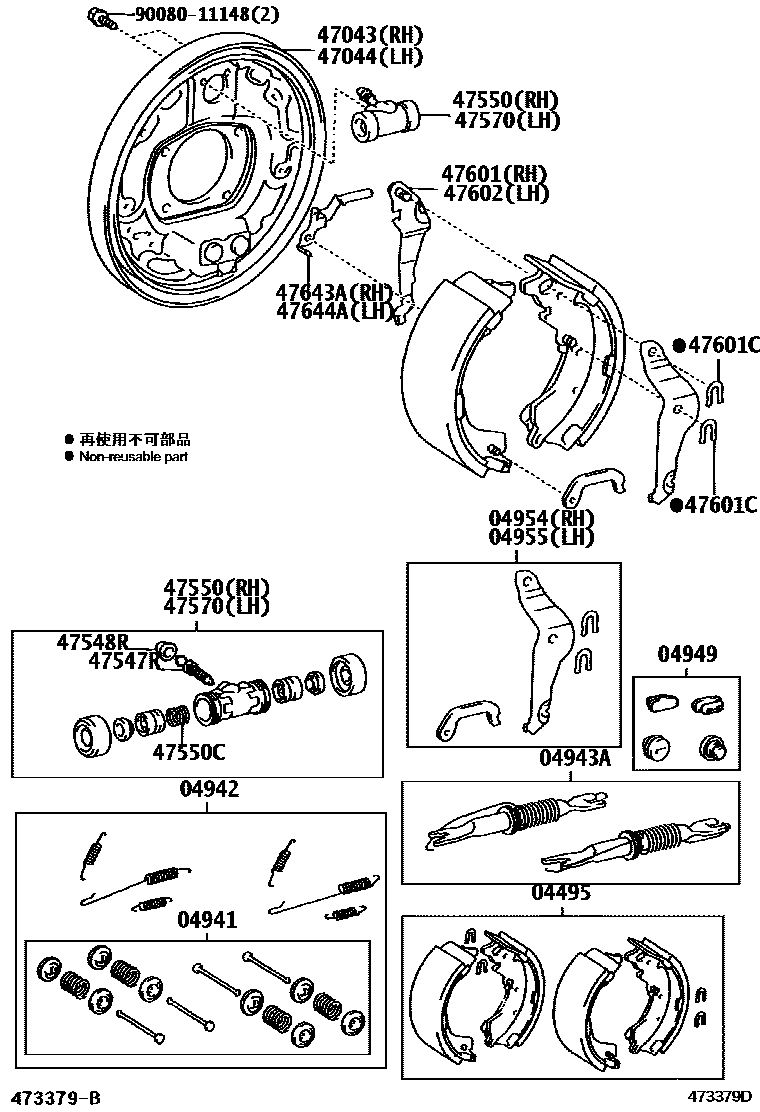 90080-11148(2)
47043(RH)
47044(LH)
47550(RH)
47570(LH)
47601(RH)
47602(LH)
47643A(RH)
47644A(LH)
●47601C
●47601C
● 再使用不可部品
● Non-reusable part
04954(RH)
04955(LH)
47550(RH)
47570(LH)
47548R
47547K
47550C
04949
04943A
04942
04941
04495
473379-B
473379D