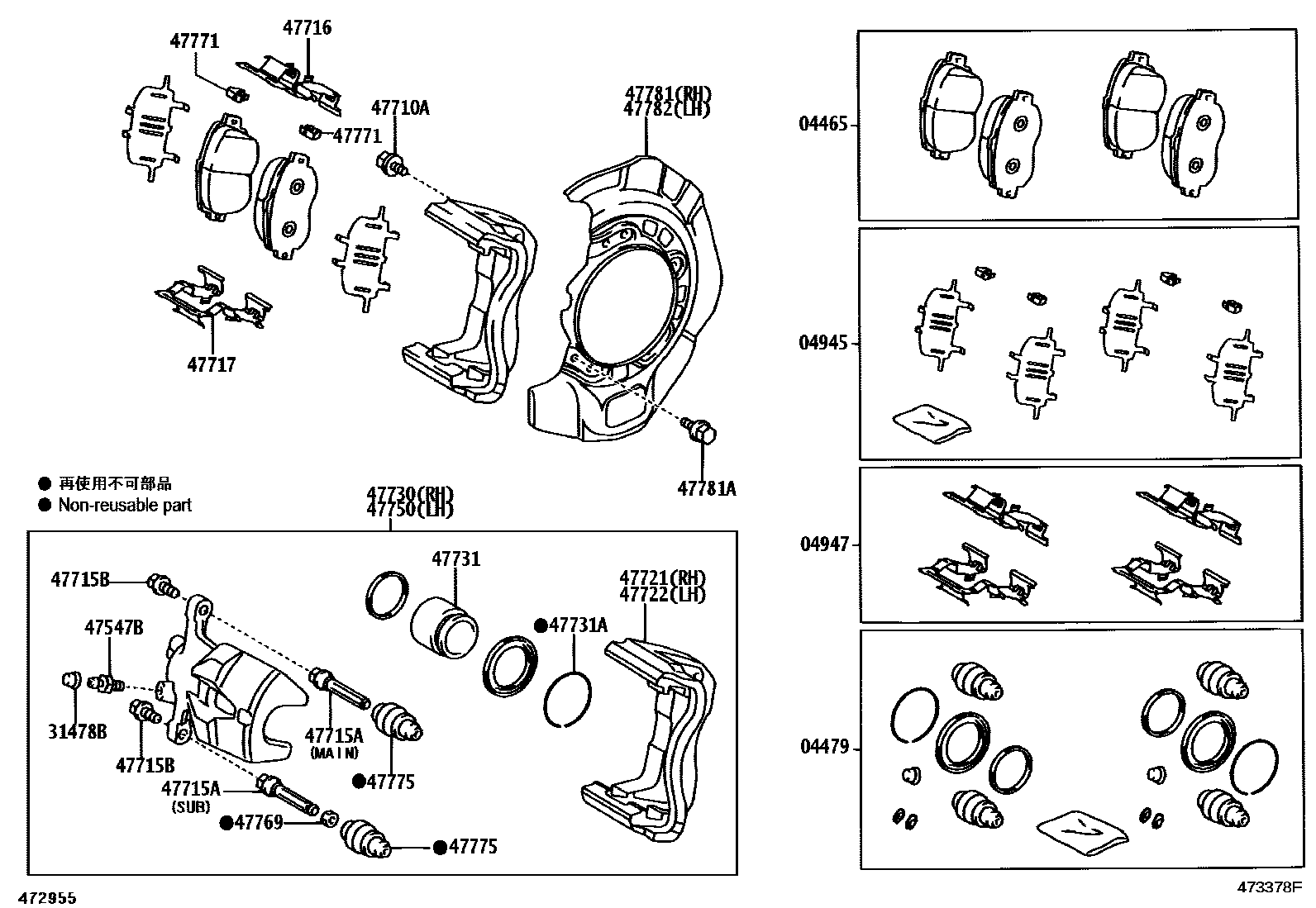 47771
47716
47771
47710A
47781(RH)
47782(LH)
47717
47781A
● 再使用不可部品
● Non-reusable part
47730(RH)
47750(LH)
47715B
47547B
31478B
47715B
47715A
(SUB)
●47769
47715A
(MAIN)
●47775
●47775
47731
●47731A
47721(RH)
47722(LH)
04465
04945
04947
04479
472955
473378F