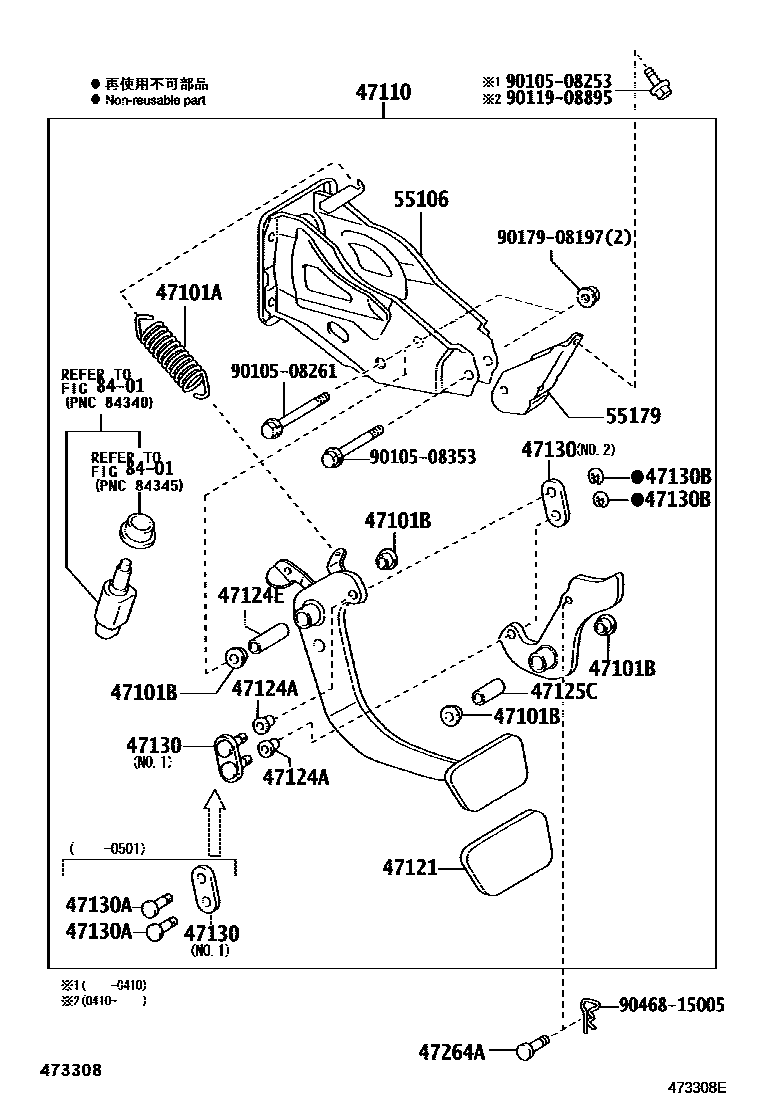 ● 再使用不可部品
● Non-reusable part

47110

※1 90105-08253
※2 90119-08895

55106

90179-08197(2)

47101A

REFER TO
FIG 84-01
(PNC 84340)

90105-08261

55179

REFER TO
FIG 84-01
(PNC 84345)

90105-08353

47130(NO. 2)

●47130B
●47130B

47101B

47124E

47101B

47101B

47124A

47125C

47101B

47130
(NO. 1)

47124A

( -0501)

47121

47130A
47130A

47130
(NO. 1)

※1( -0410)
※2(0410- )

90468-15005

47264A

473308

473308E