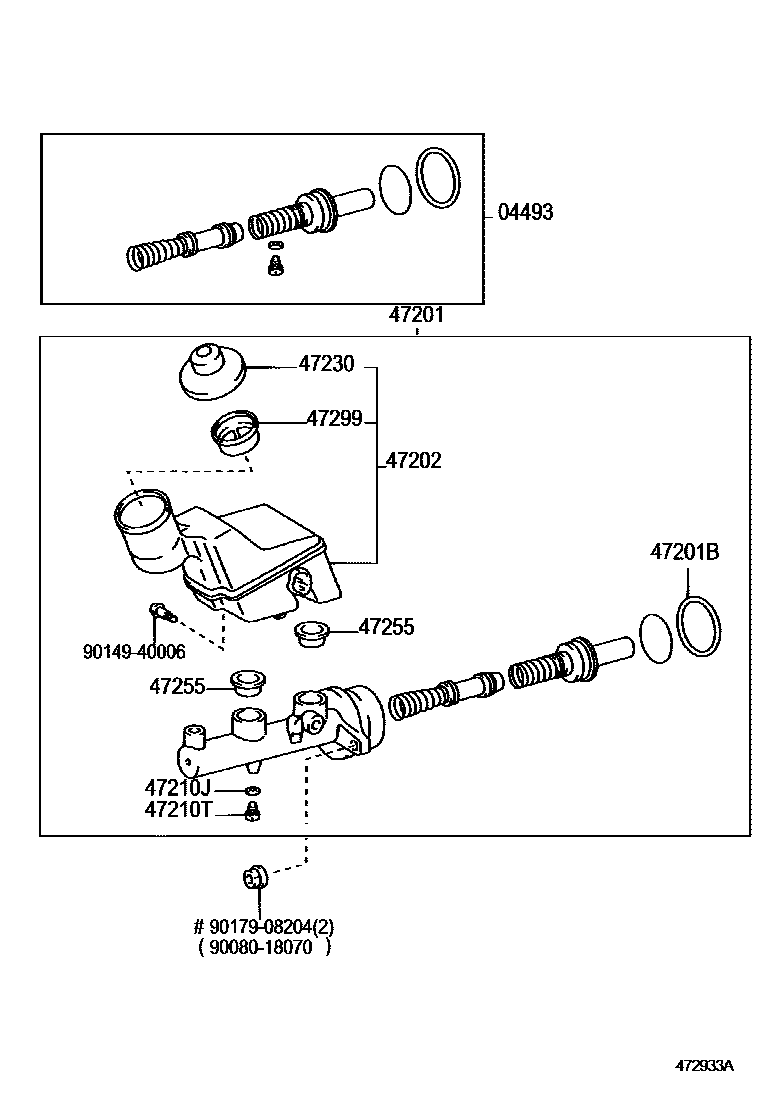 04493

47201

47230

47299

47202

47201B

90149-40006

47255

47255

47210J

47210T

# 90179-08204(2)
( 90080-18070 )

472933A