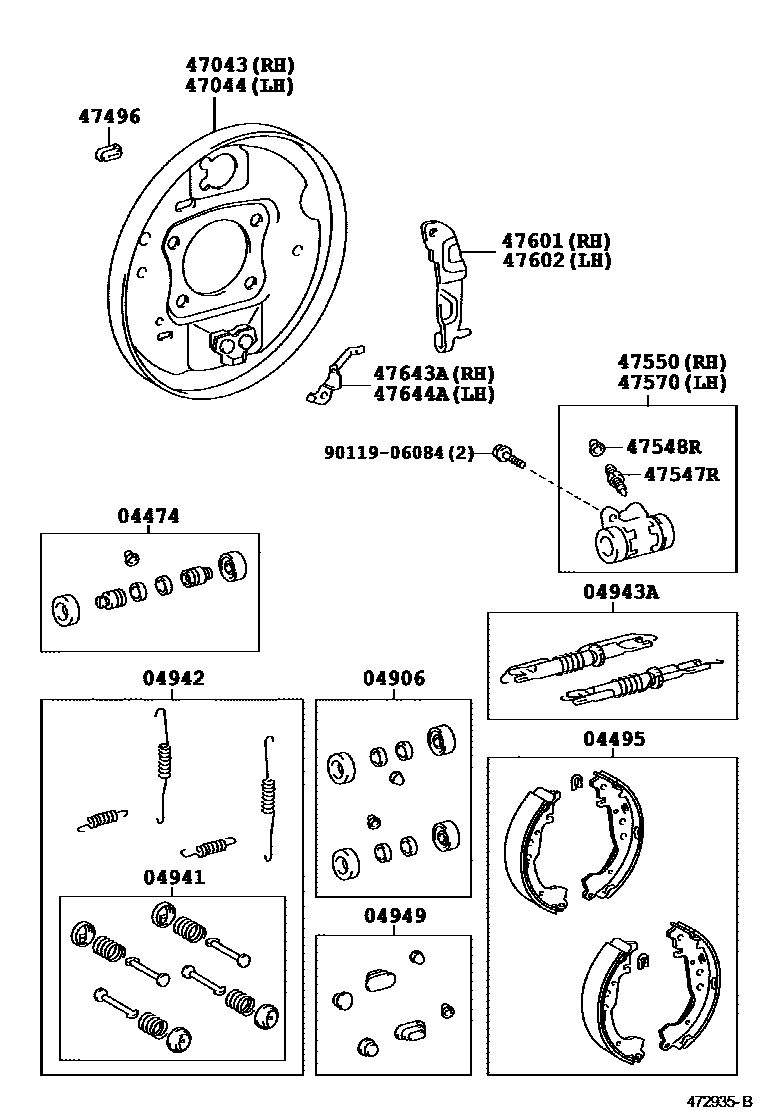 47043 (RH)
47044 (LH)

47496

47601 (RH)
47602 (LH)

47643A (RH)
47644A (LH)

47550 (RH)
47570 (LH)

90119-06084 (2)

47548R

47547R

04474

04943A

04942

04906

04495

04941

04949

472935-B