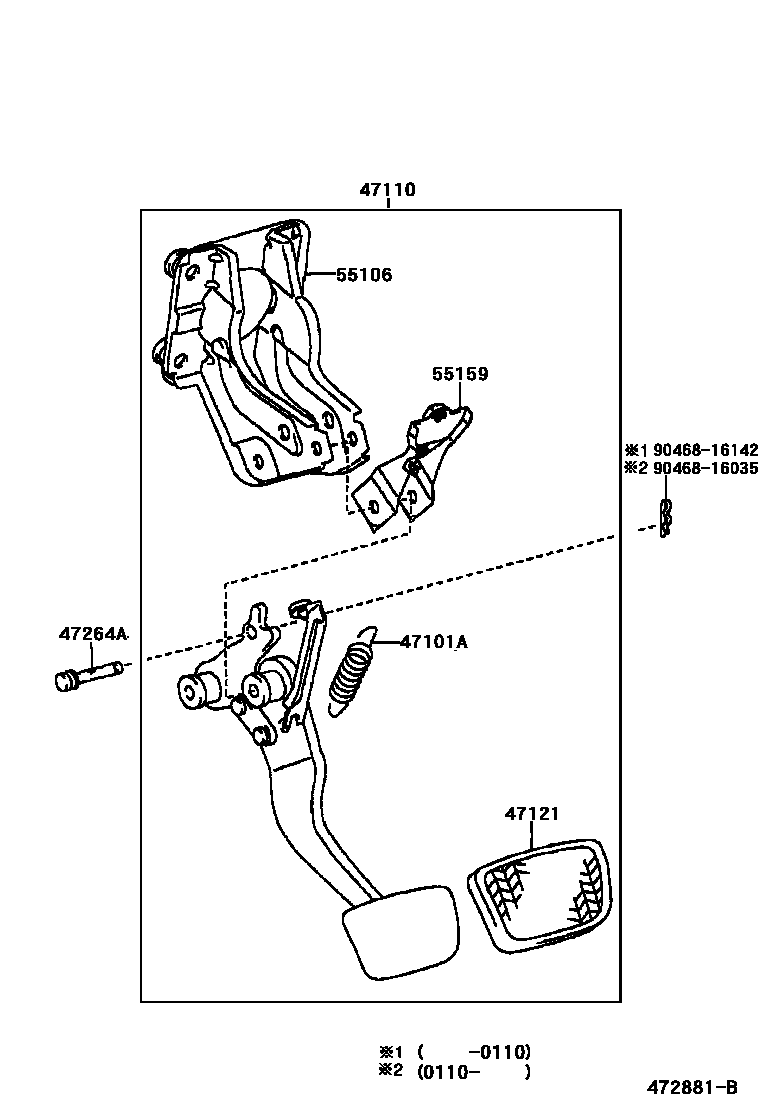 47110

55106

55159

※1 90468-16142
※2 90468-16035

47264A

47101A

47121

※1 ( -0110)
※2 (0110- )

472881-B