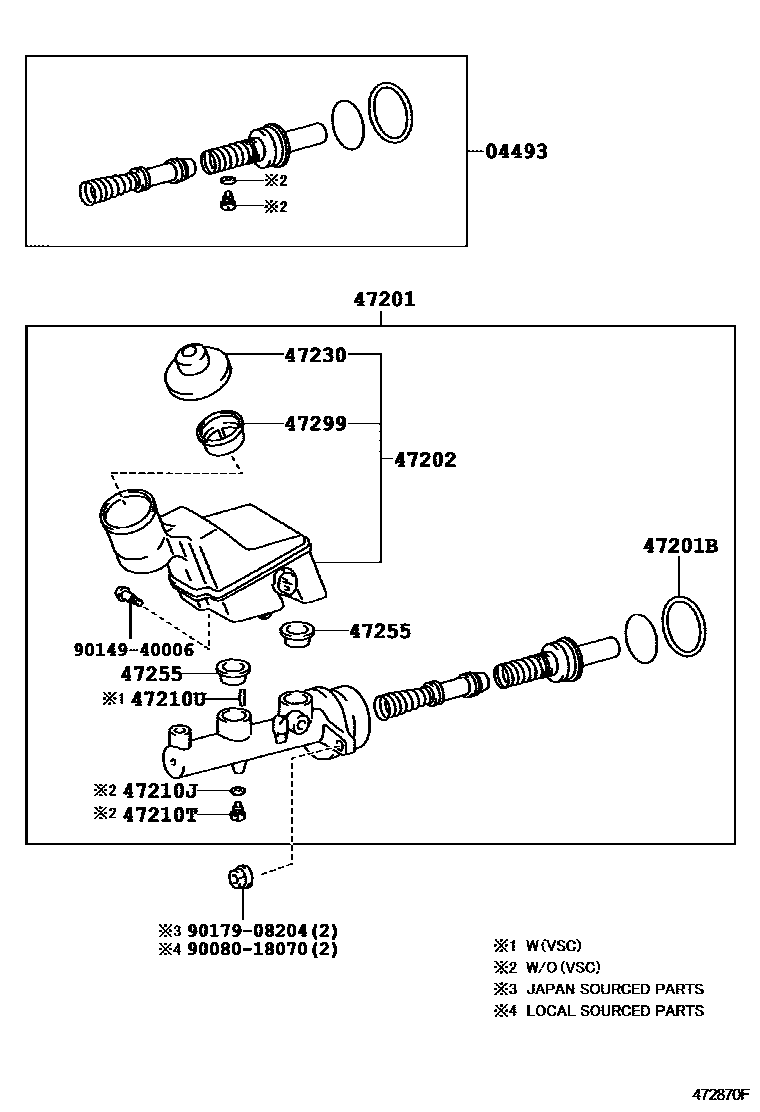 ※2
※2
04493

47201
47230
47299
47202
47201B
90149-40006
47255
47255
※1 47210U
※2 47210J
※2 47210T

※3 90179-08204(2)
※4 90080-18070(2)

※1 W(VSC)
※2 W/O(VSC)
※3 JAPAN SOURCED PARTS
※4 LOCAL SOURCED PARTS

472870F